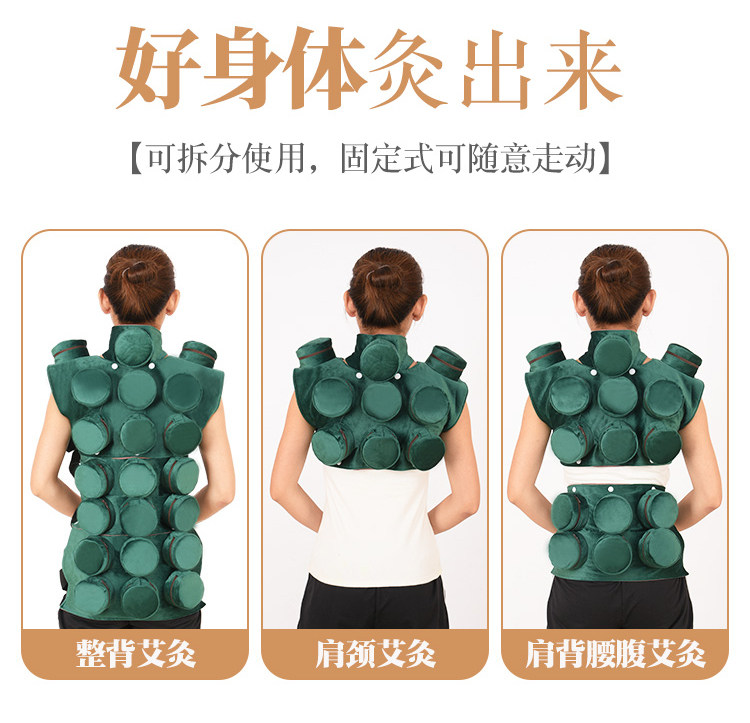 好身体灸出来

【可拆分使用，固定式可随意走动】

整背艾灸

肩颈艾灸

肩背腰腹艾灸