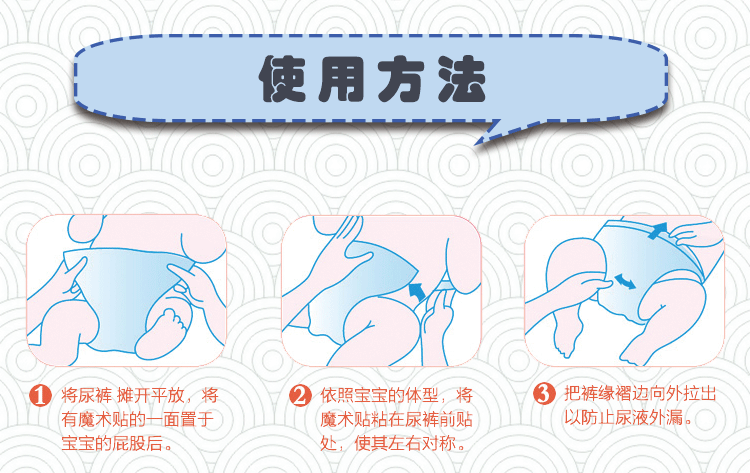 使用方法

1 将尿裤 摊开平放，将有魔术贴的一面置于宝宝的屁股后。

2 依照宝宝的体型，将魔术贴粘在尿裤前贴处，使其左右对称。

3 把裤缘褶边向外拉出以防止尿液外漏。