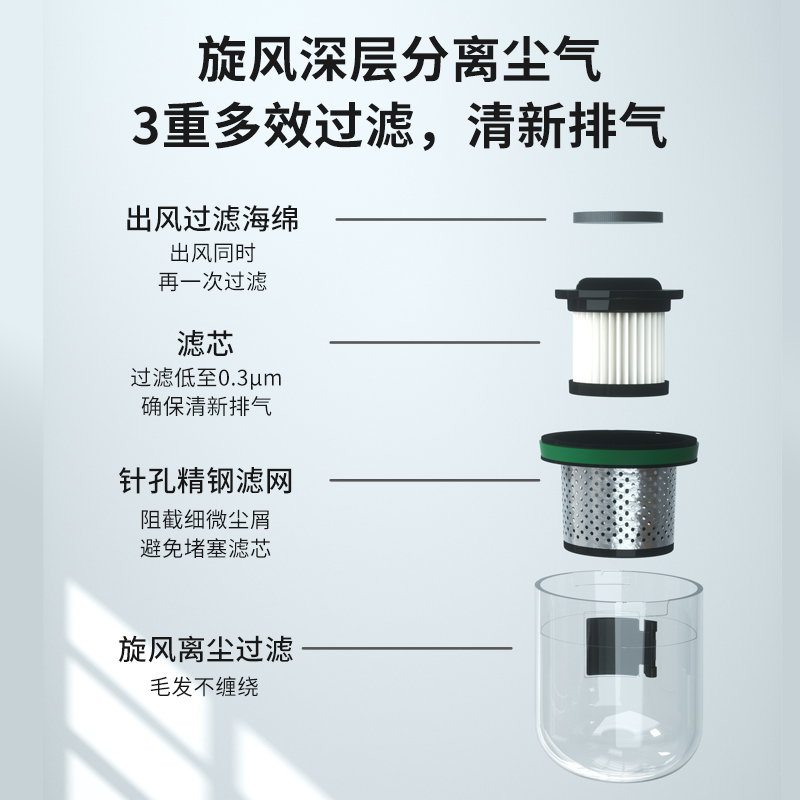 旋风深层分离尘气
3重多效过滤，清新排气

出风过滤海绵
出风同时
再一次过滤

滤芯
过滤低至0.3μm
确保清新排气

针孔精钢滤网
阻截细微尘屑
避免堵塞滤芯

旋风离尘过滤
毛发不缠绕