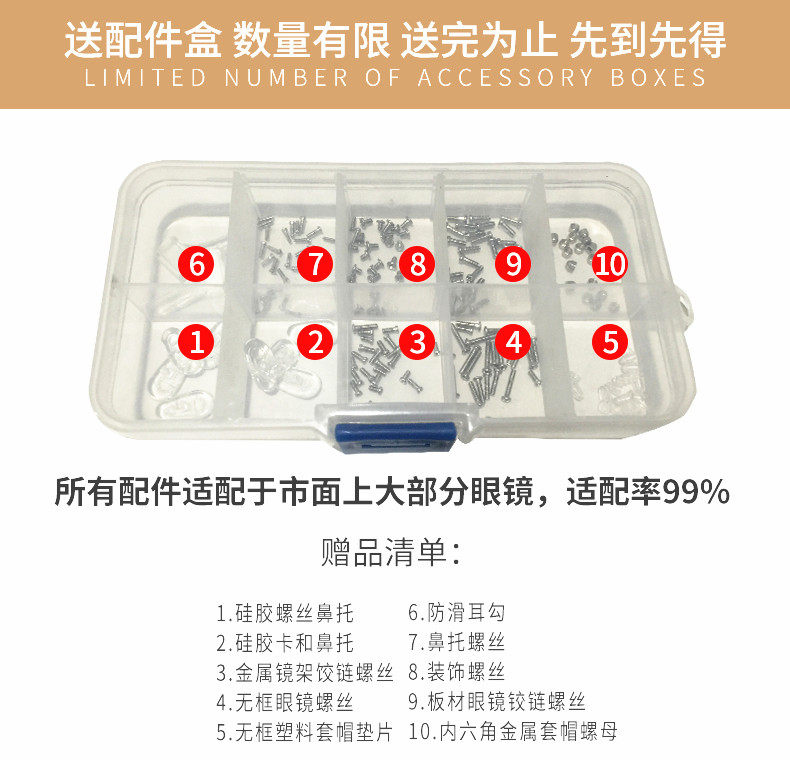 送配件盒 数量有限 送完为止 先到先得
LIMITED NUMBER OF ACCESSORY BOXES

6 7 8 9 10
1 2 3 4 5

所有配件适配于市面上大部分眼镜，适配率99%

赠品清单：

1.硅胶螺丝鼻托
2.硅胶卡和鼻托
3.金属镜架饺链螺丝
4.无框眼镜螺丝
5.无框塑料套帽垫片

6.防滑耳勾
7.鼻托螺丝
8.装饰螺丝
9.板材眼镜铰链螺丝
10.内六角金属套帽螺母