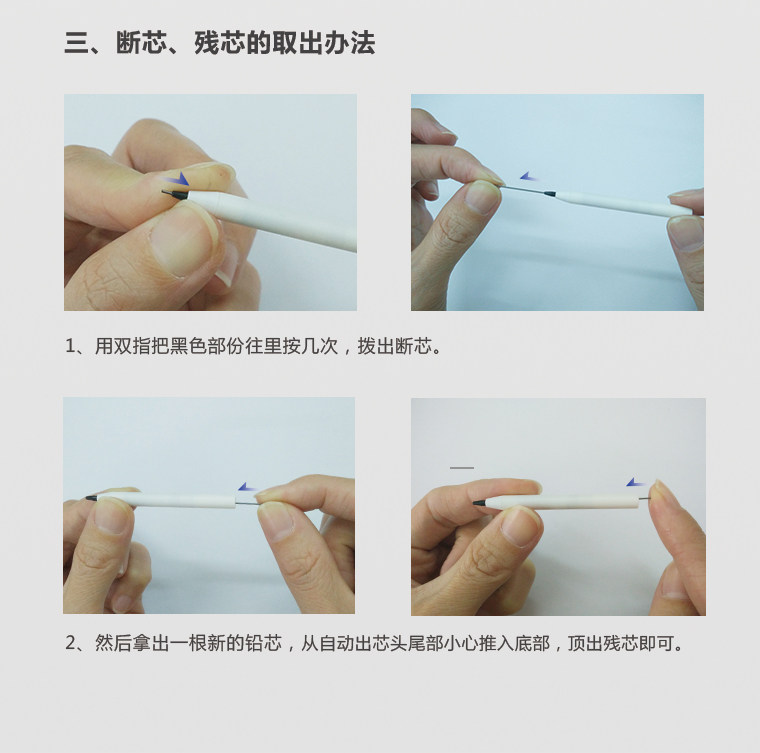 三、断芯、残芯的取出办法

1、用双指把黑色部份往里按几次，拨出断芯。

2、然后拿出一根新的铅芯，从自动出芯头尾部小心推入底部，顶出残芯即可。