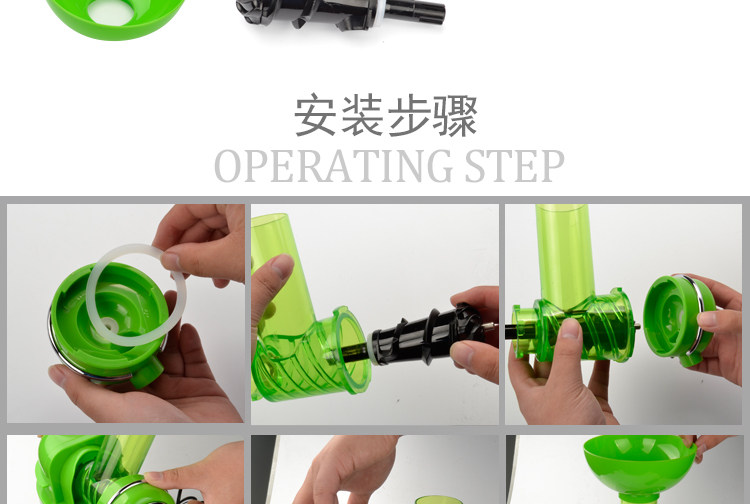 安装步骤
OPERATING STEP