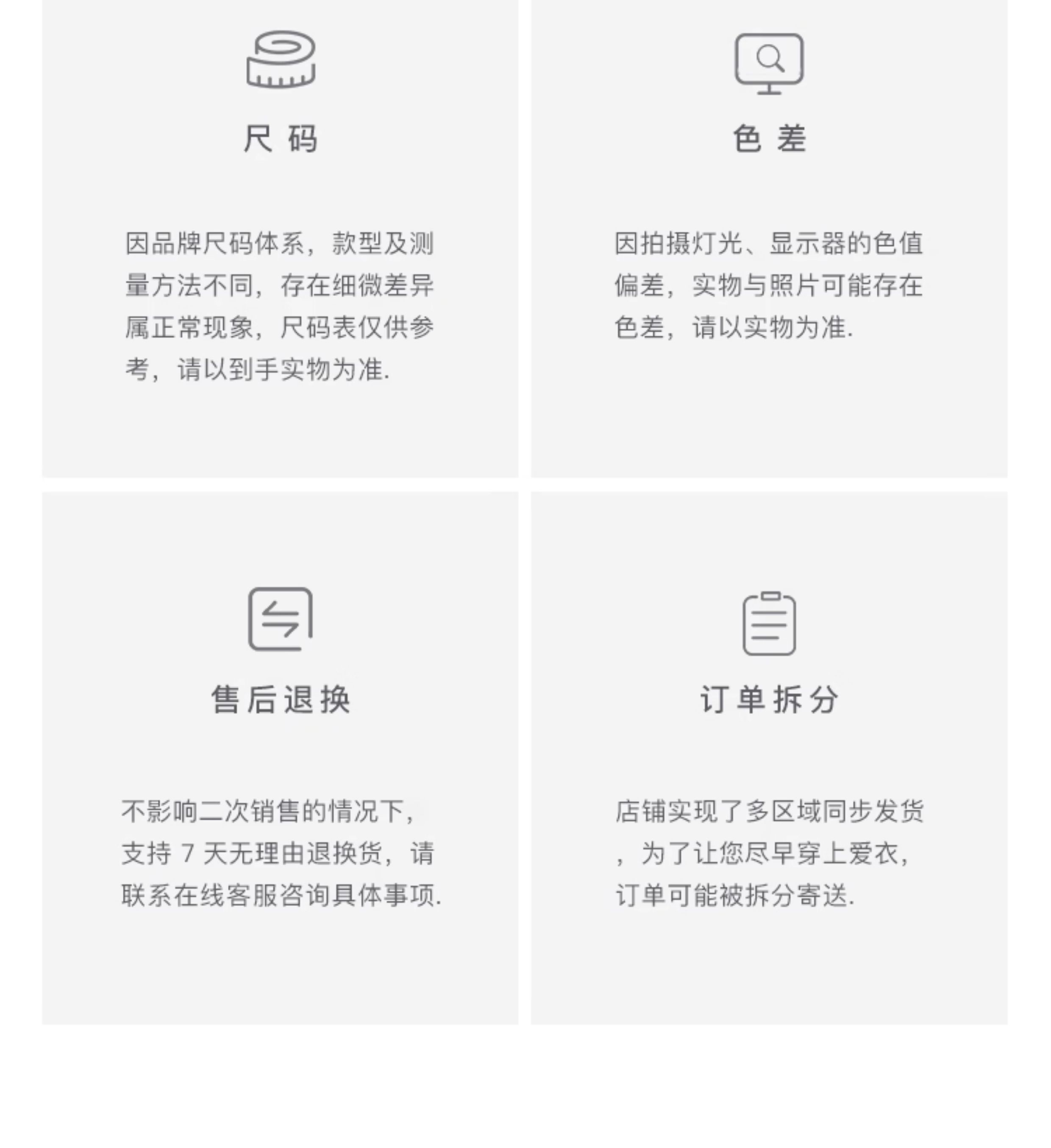 尺码

因品牌尺码体系，款型及测量方法不同，存在细微差异属正常现象，尺码表仅供参考，请以到手实物为准.

色差

因拍摄灯光、显示器的色值偏差，实物与照片可能存在色差，请以实物为准.

售后退换

不影响二次销售的情况下，支持7天无理由退换货，请联系在线客服咨询具体事项.

订单拆分

店铺实现了多区域同步发货，为了让您尽早穿上爱衣，订单可能被拆分寄送.