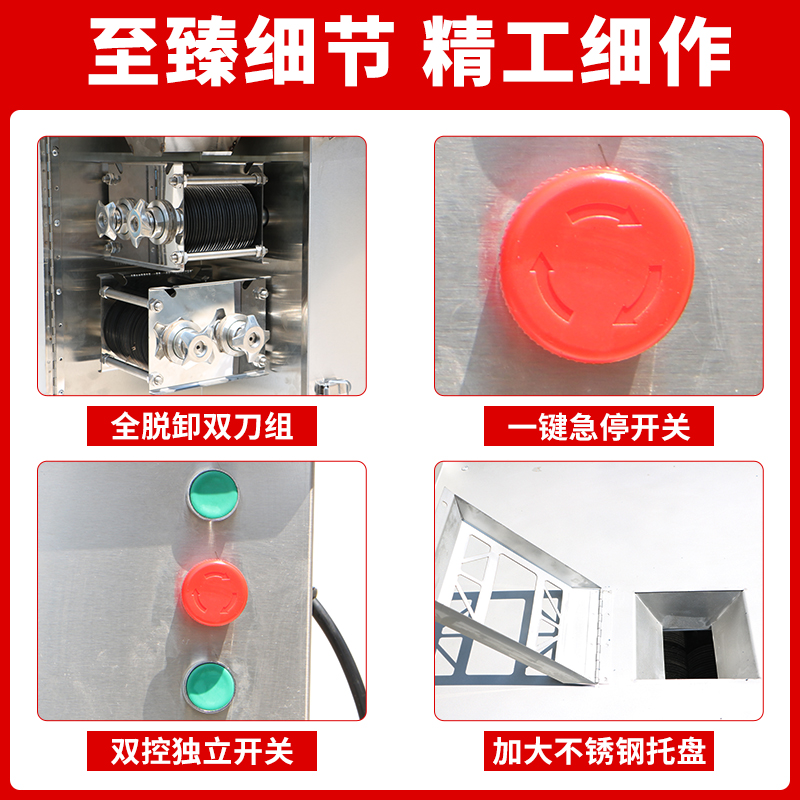 至臻细节 精工细作

全脱卸双刀组

一键急停开关

双控独立开关

加大不锈钢托盘