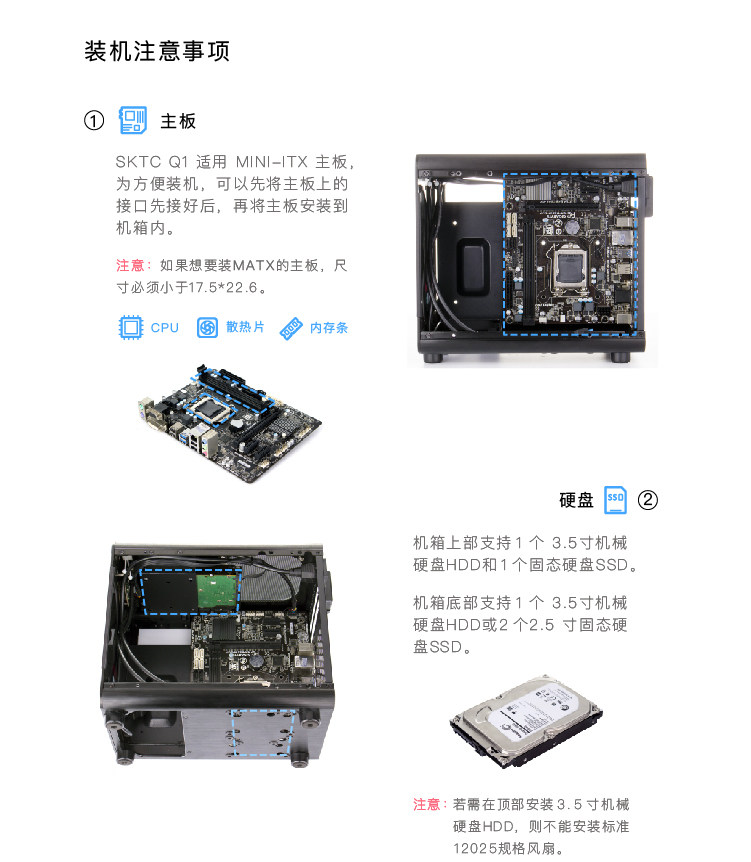 装机注意事项

① 主板

SKTC Q1 适用 MINI-ITX 主板，为方便装机，可以先将主板上的接口先接好后，再将主板安装到机箱内。

注意：如果想要装MATX的主板，尺寸必须小于17.5*22.6。

CPU 散热片 内存条

硬盘 SSD ②

机箱上部支持1个 3.5寸机械硬盘HDD和1个固态硬盘SSD。

机箱底部支持1个 3.5寸机械硬盘HDD或2个2.5 寸固态硬盘SSD。

注意：若需在顶部安装3.5寸机械硬盘HDD，则不能安装标准12025规格风扇。