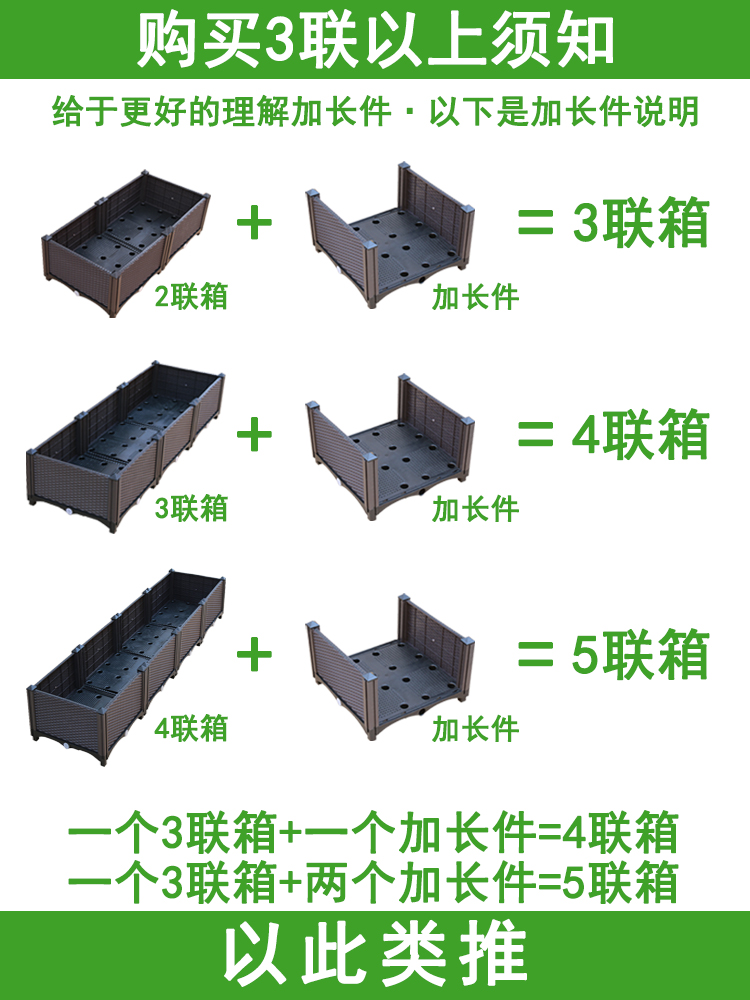 购买3联以上须知

给于更好的理解加长件 · 以下是加长件说明

2联箱 + 加长件 = 3联箱

3联箱 + 加长件 = 4联箱

4联箱 + 加长件 = 5联箱

一个3联箱+一个加长件=4联箱
一个3联箱+两个加长件=5联箱

以此类推