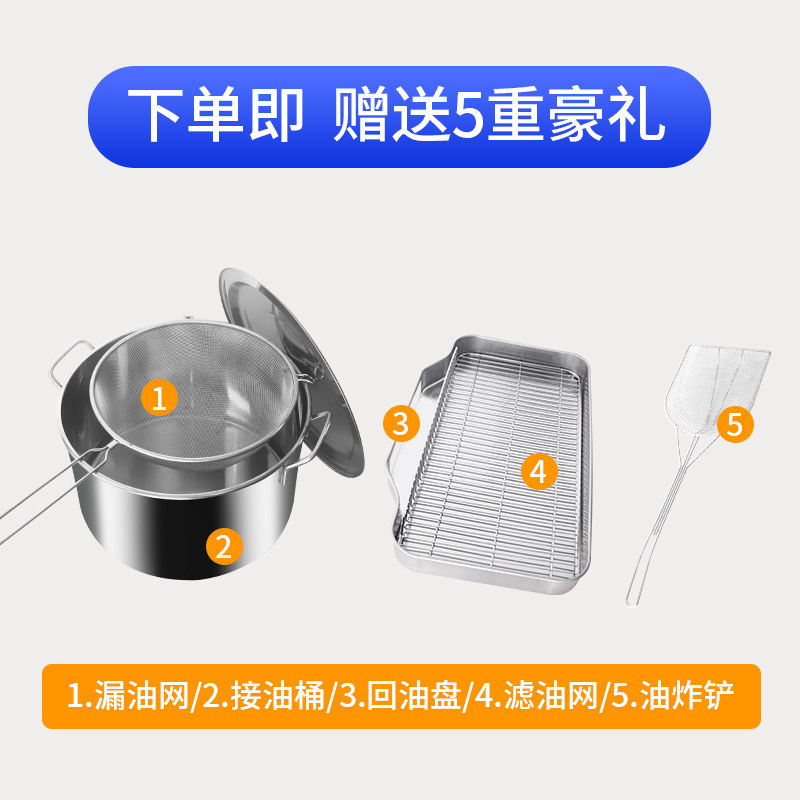 下单即 赠送5重豪礼

1

2

3

4

5

1.漏油网/2.接油桶/3.回油盘/4.滤油网/5.油炸铲