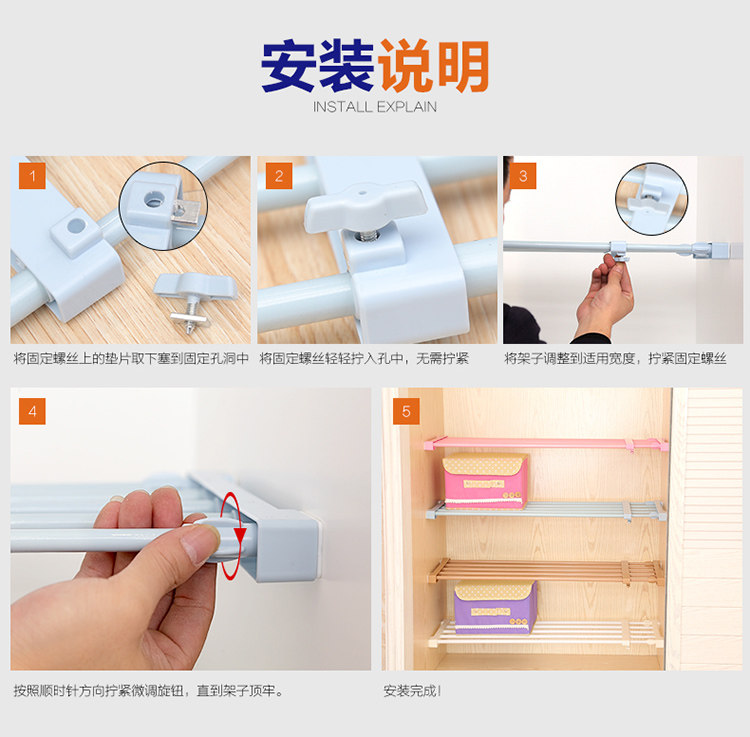 安装说明
INSTALL EXPLAIN

1

将固定螺丝上的垫片取下塞到固定孔洞中

2

将固定螺丝轻轻拧入孔中，无需拧紧

3

将架子调整到适用宽度，拧紧固定螺丝

4

按照顺时针方向拧紧微调旋钮，直到架子顶牢。

5

安装完成！