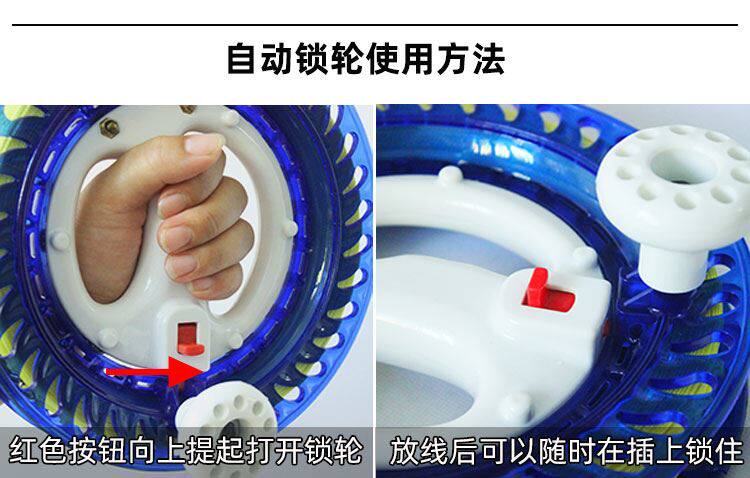 自动锁轮使用方法

红色按钮向上提起打开锁轮

放线后可以随时在插上锁住