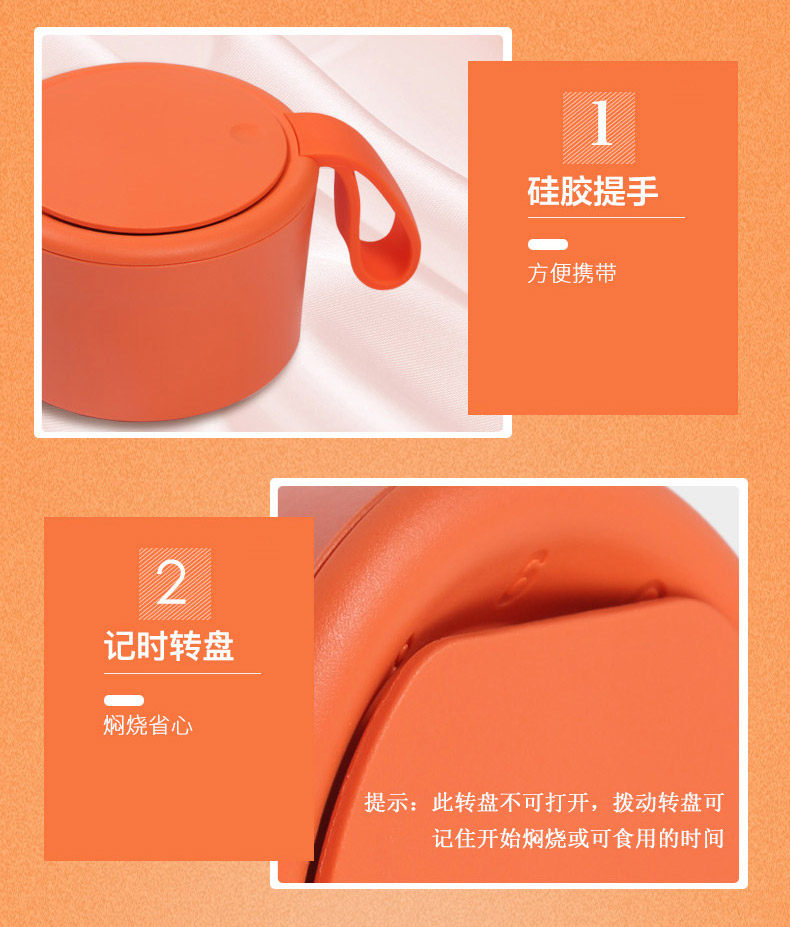 1

硅胶提手

方便携带

2

记时转盘

焖烧省心

提示：此转盘不可打开，拨动转盘可记住开始焖烧或可食用的时间