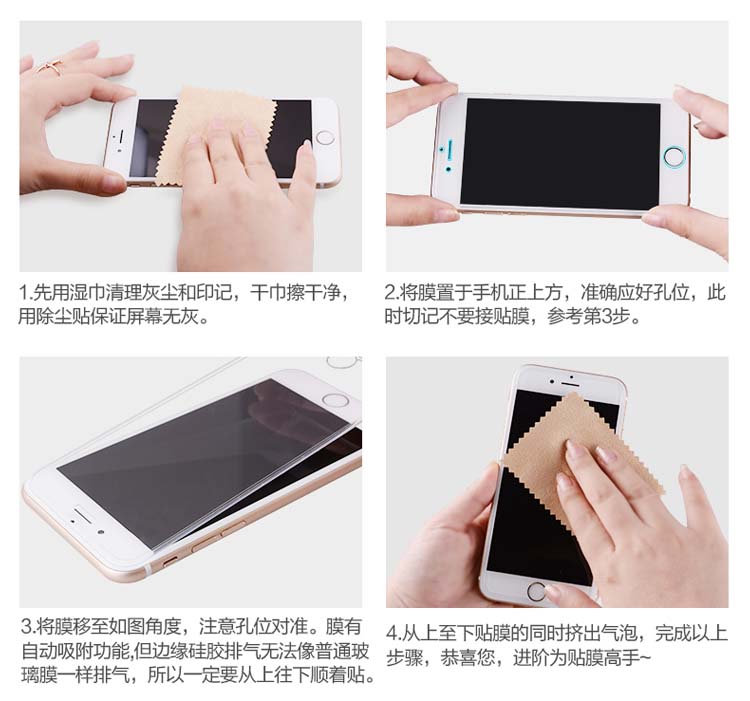 1.先用湿巾清理灰尘和印记，干巾擦干净，用除尘贴保证屏幕无灰。

2.将膜置于手机正上方，准确应好孔位，此时切记不要接贴膜，参考第3步。

3.将膜移至如图角度，注意孔位对准。膜有自动吸附功能,但边缘硅胶排气无法像普通玻璃膜一样排气，所以一定要从上往下顺着贴。

4.从上至下贴膜的同时挤出气泡，完成以上步骤，恭喜您，进阶为贴膜高手~