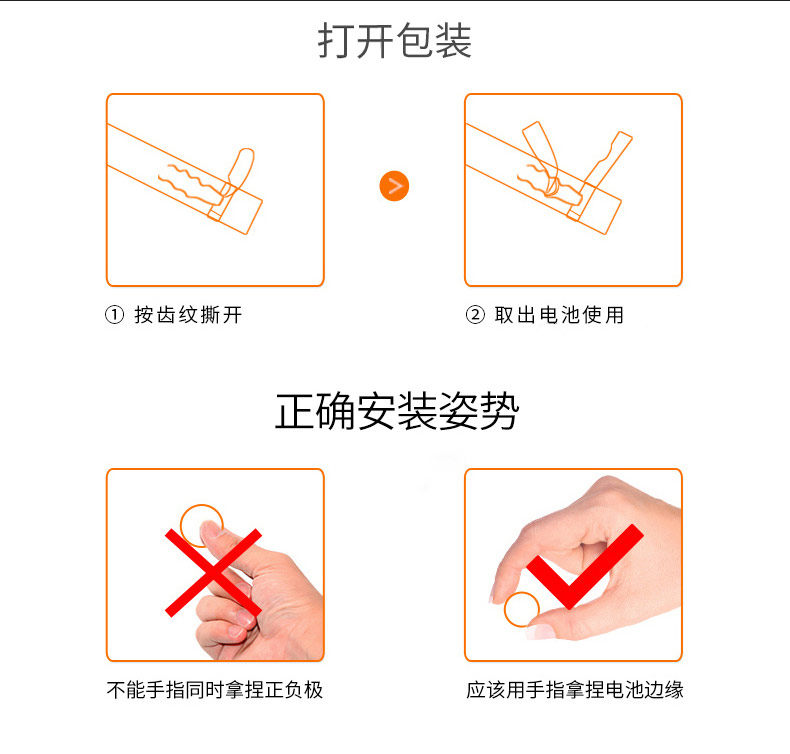 打开包装

① 按齿纹撕开

② 取出电池使用

正确安装姿势

不能手指同时拿捏正负极

应该用手指拿捏电池边缘