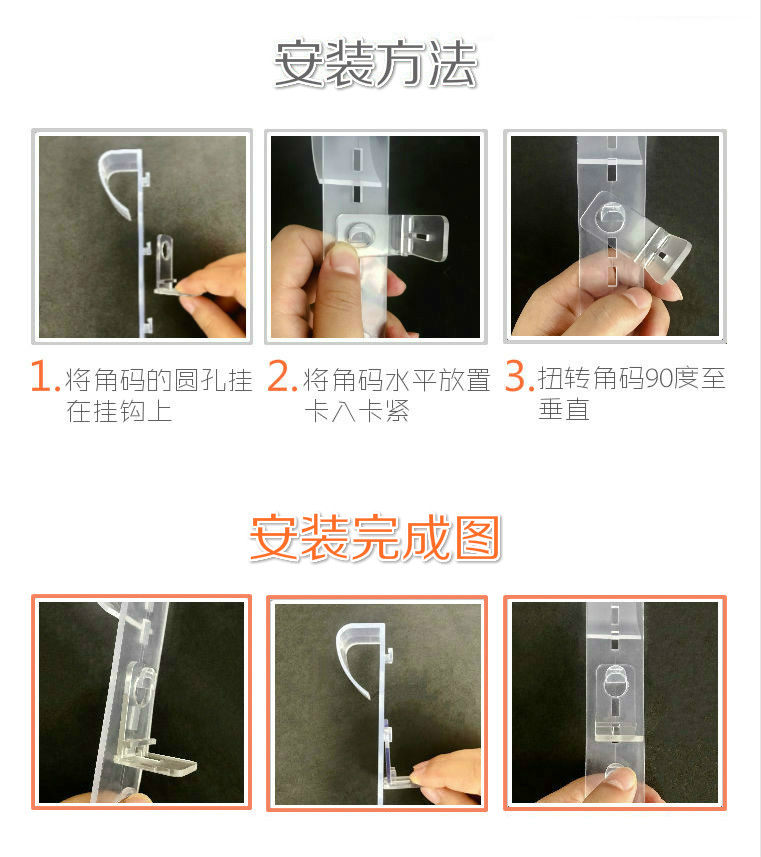 安装方法

1.将角码的圆孔挂在挂钩上

2.将角码水平放置卡入卡紧

3.扭转角码90度至垂直

安装完成图