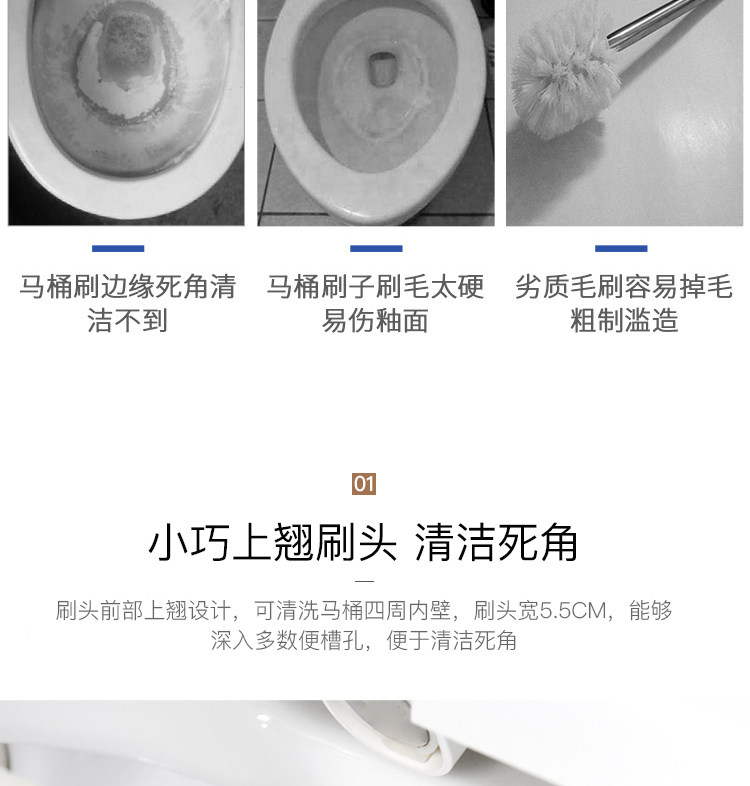 马桶刷边缘死角清洁不到

马桶刷子刷毛太硬易伤釉面

劣质毛刷容易掉毛粗制滥造

01

小巧上翘刷头 清洁死角

刷头前部上翘设计，可清洗马桶四周内壁，刷头宽5.5CM，能够深入多数便槽孔，便于清洁死角