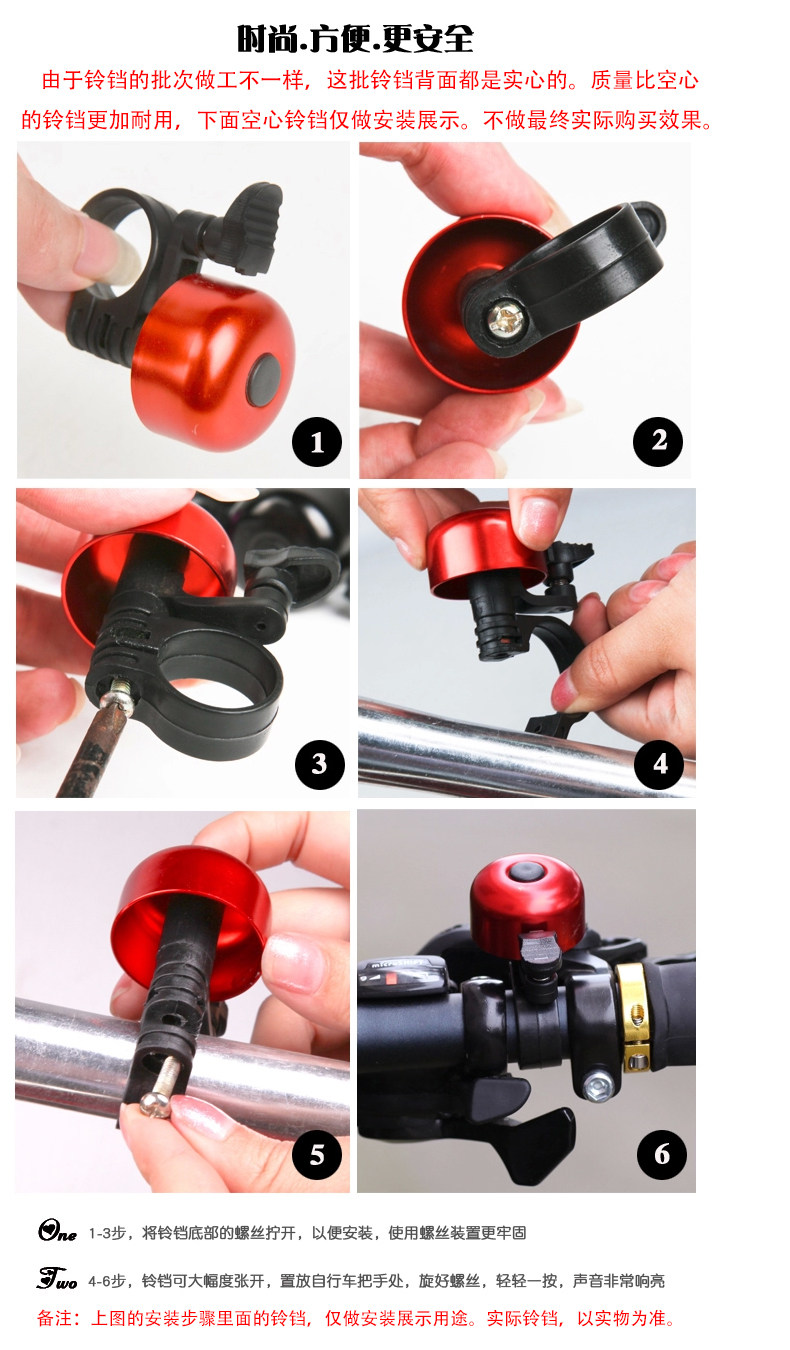 时尚.方便.更安全

由于铃铛的批次做工不一样，这批铃铛背面都是实心的。质量比空心的铃铛更加耐用，下面空心铃铛仅做安装展示。不做最终实际购买效果。

1

2

3

4

5

6

One 1-3步，将铃铛底部的螺丝拧开，以便安装，使用螺丝装置更牢固

Two 4-6步，铃铛可大幅度张开，置放自行车把手处，旋好螺丝，轻轻一按，声音非常响亮

备注：上图的安装步骤里面的铃铛，仅做安装展示用途。实际铃铛，以实物为准。