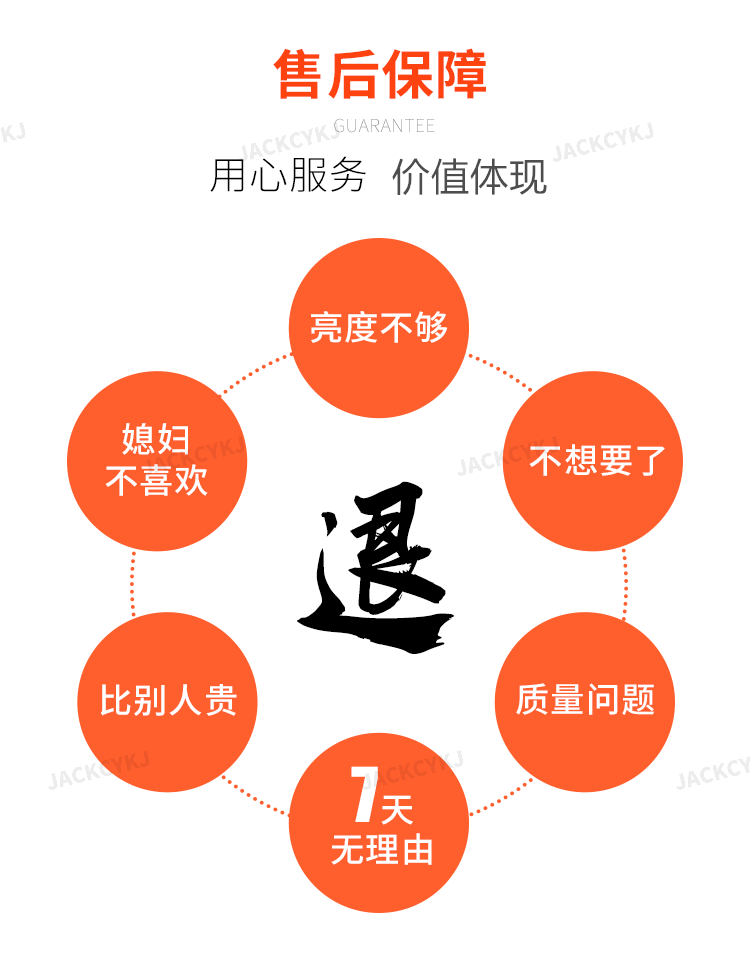 售后保障

GUARANTEE

用心服务 价值体现

亮度不够

媳妇
不喜欢

不想要了

退

比别人贵

质量问题

7天
无理由

JACKCYKJ