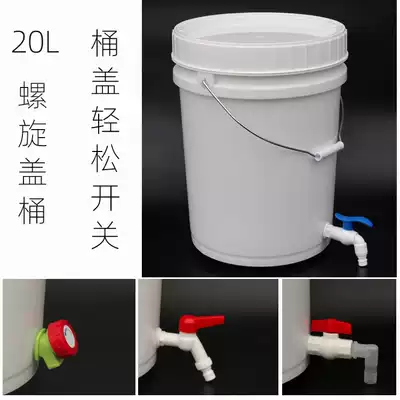 20L

螺旋盖桶

桶盖轻松开关