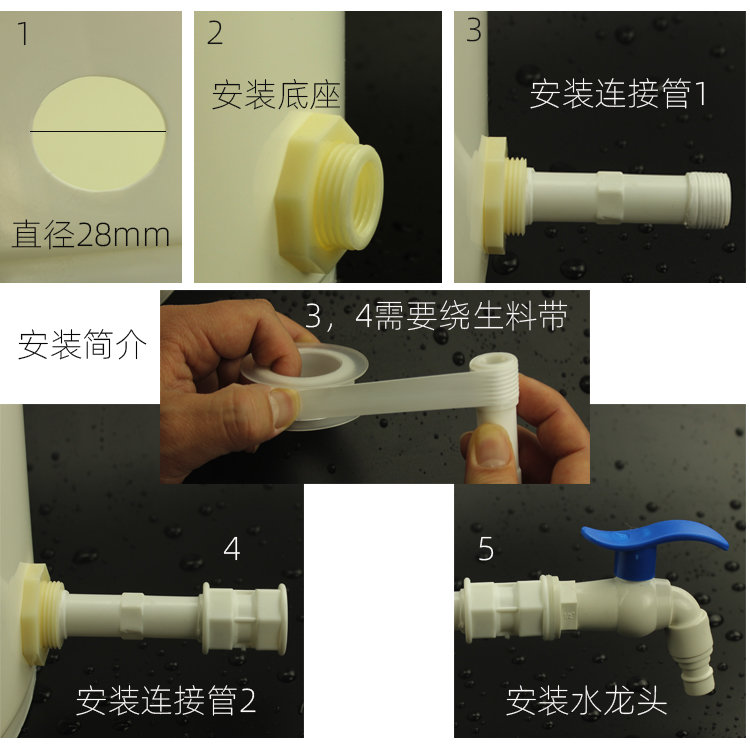 1

直径28mm

2

安装底座

3

安装连接管1

安装简介

3，4需要绕生料带

4

安装连接管2

5

安装水龙头