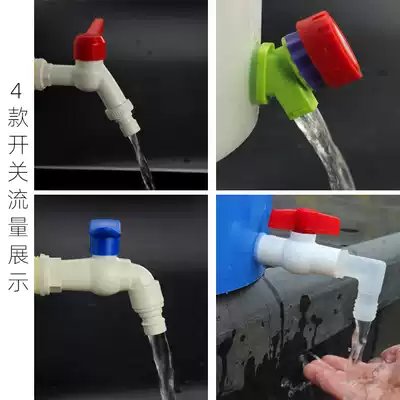 4款开关流量展示