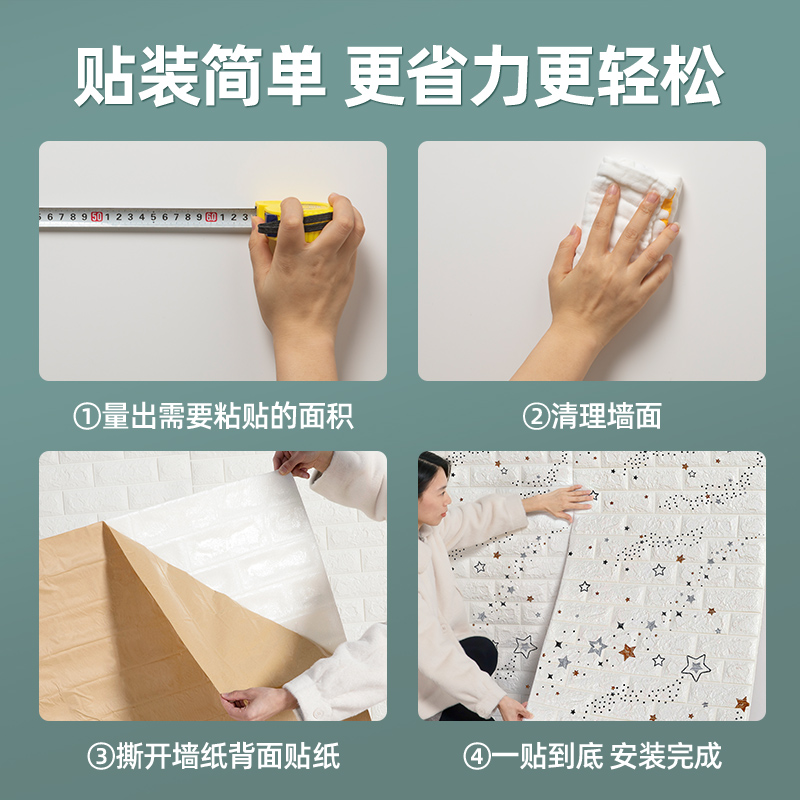 贴装简单 更省力更轻松

6 7 8 9 50 1 2 3 4 5 6 7 8 9 60 1 2 3

①量出需要粘贴的面积

②清理墙面

③撕开墙纸背面贴纸

④一贴到底 安装完成