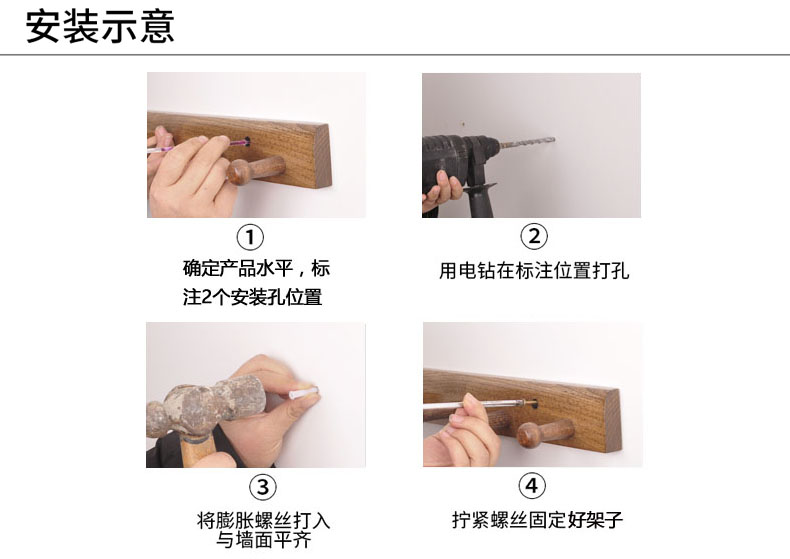 安装示意

①
确定产品水平，标注2个安装孔位置

②
用电钻在标注位置打孔

③
将膨胀螺丝打入与墙面平齐

④
拧紧螺丝固定好架子