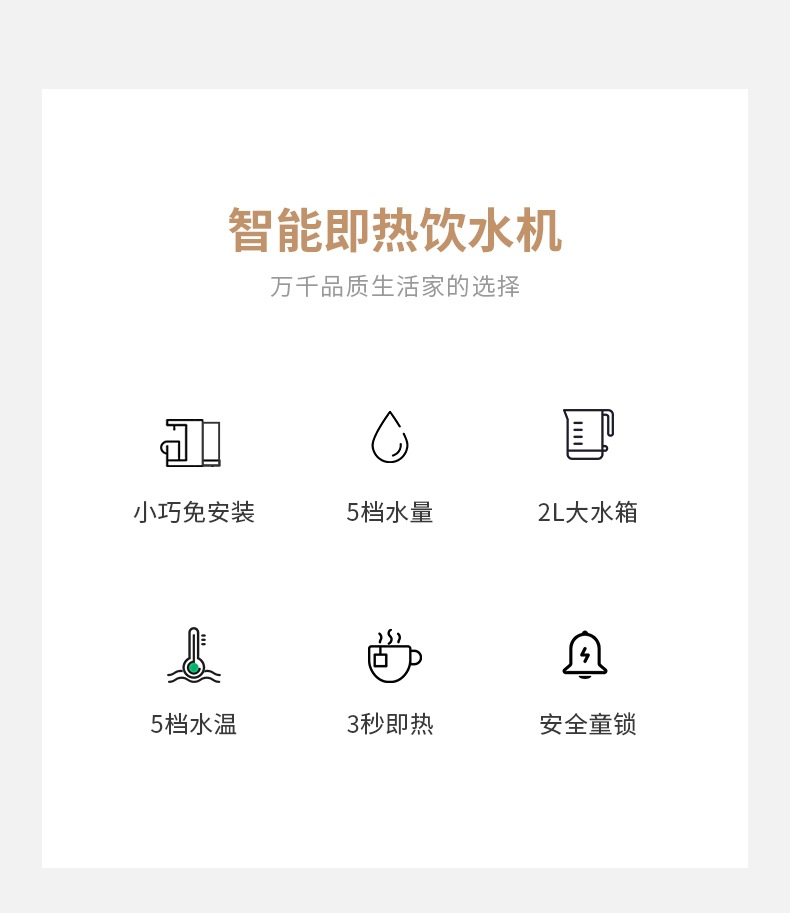 智能即热饮水机

万千品质生活家的选择

小巧免安装

5档水量

2L大水箱

5档水温

3秒即热

安全童锁