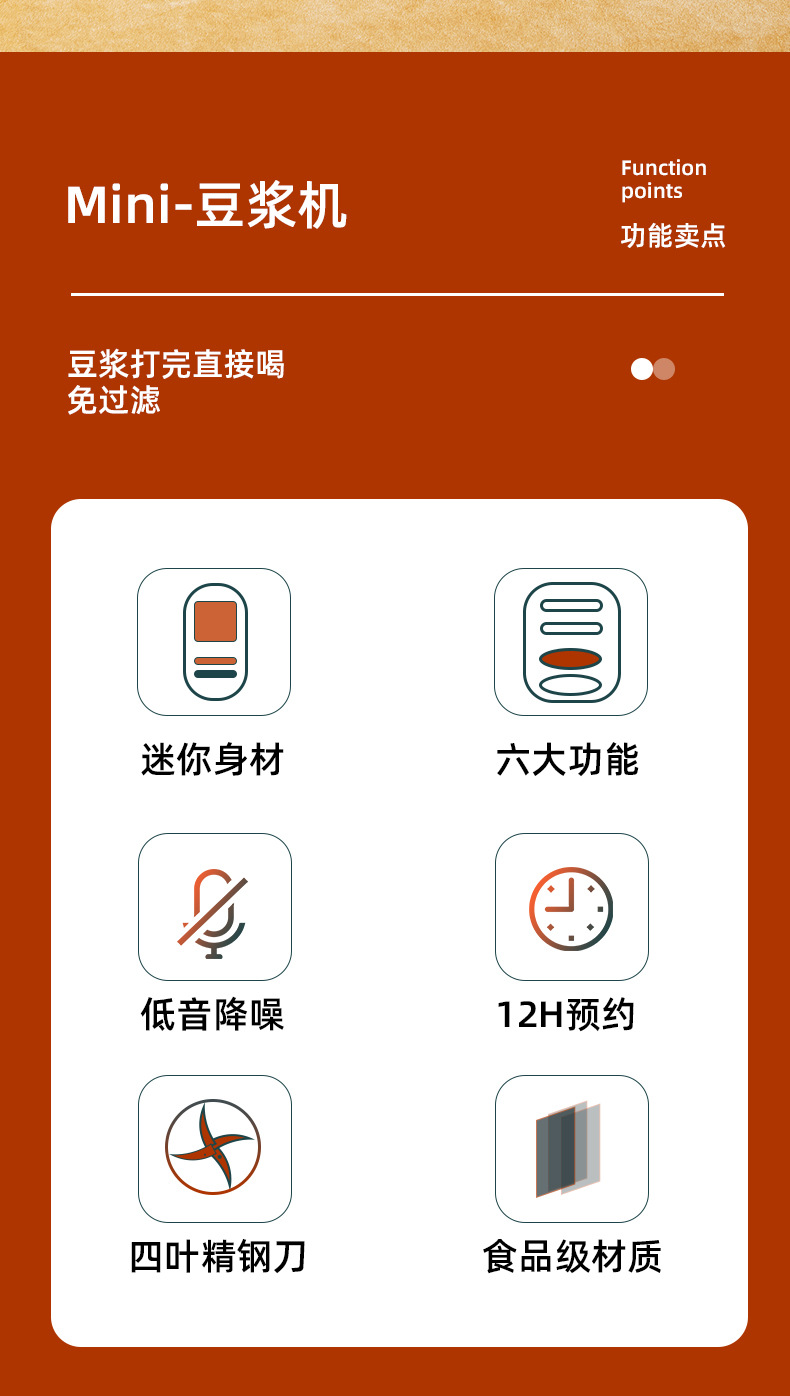 Mini-豆浆机

Function points
功能卖点

豆浆打完直接喝
免过滤

迷你身材

六大功能

低音降噪

12H预约

四叶精钢刀

食品级材质