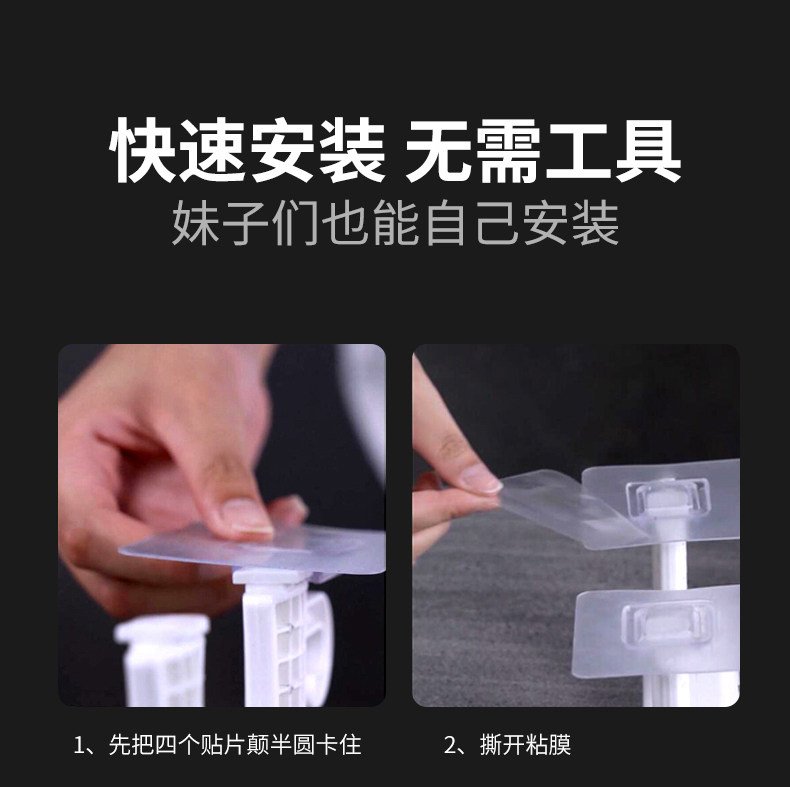 快速安装 无需工具
妹子们也能自己安装

1、先把四个贴片颠半圆卡住

2、撕开粘膜