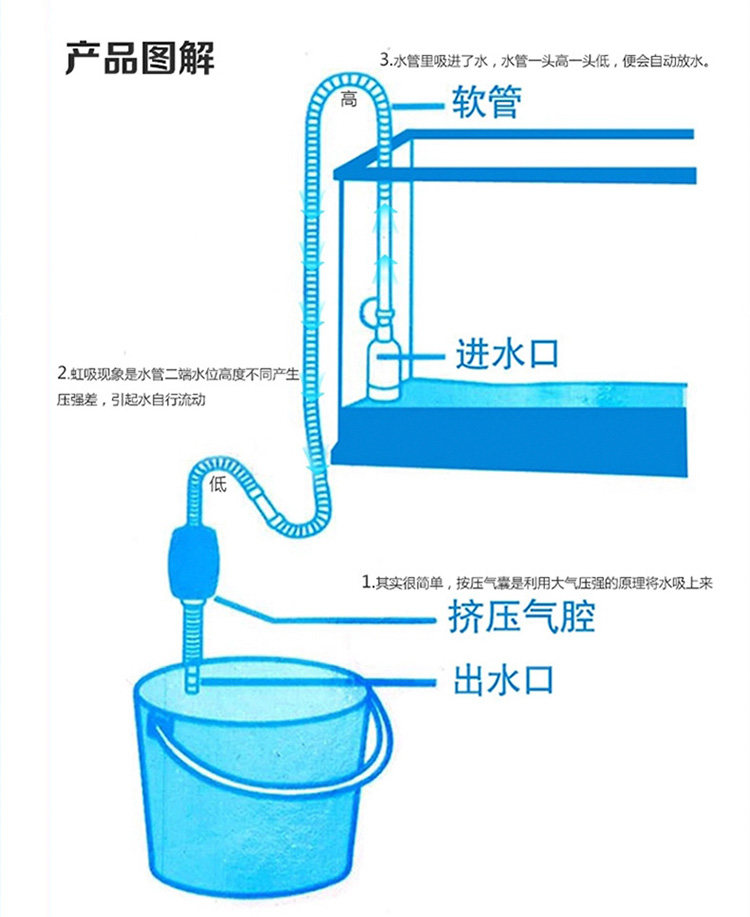 产品图解

3.水管里吸进了水，水管一头高一头低，便会自动放水。

高

软管

进水口

2.虹吸现象是水管二端水位高度不同产生压强差，引起水自行流动

低

1.其实很简单，按压气囊是利用大气压强的原理将水吸上来

挤压气腔

出水口