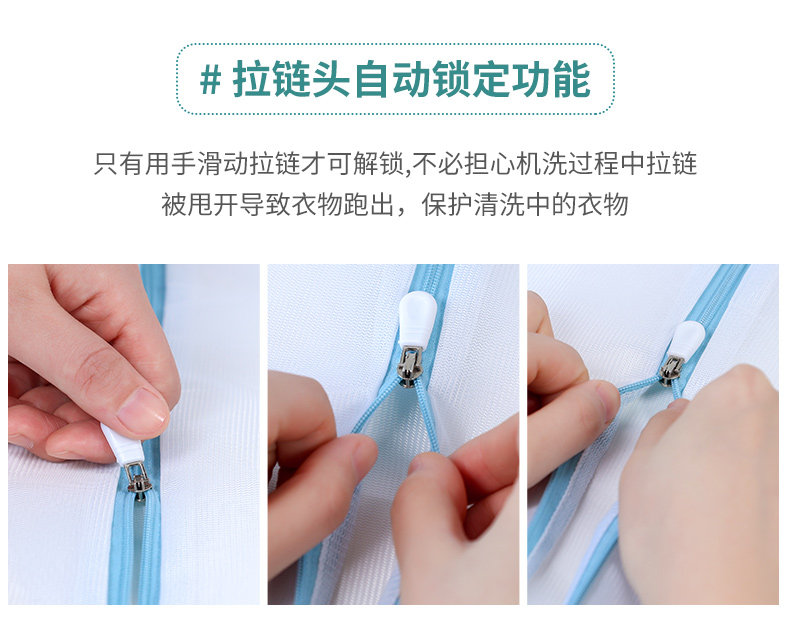 # 拉链头自动锁定功能

只有用手滑动拉链才可解锁,不必担心机洗过程中拉链被甩开导致衣物跑出，保护清洗中的衣物