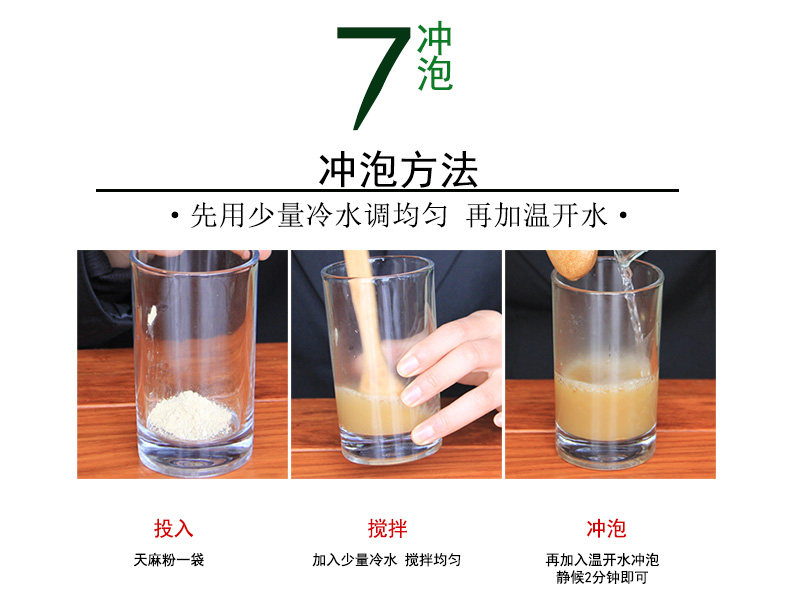 7 冲泡

冲泡方法

• 先用少量冷水调均匀 再加温开水 •

投入

天麻粉一袋

搅拌

加入少量冷水 搅拌均匀

冲泡

再加入温开水冲泡
静候2分钟即可