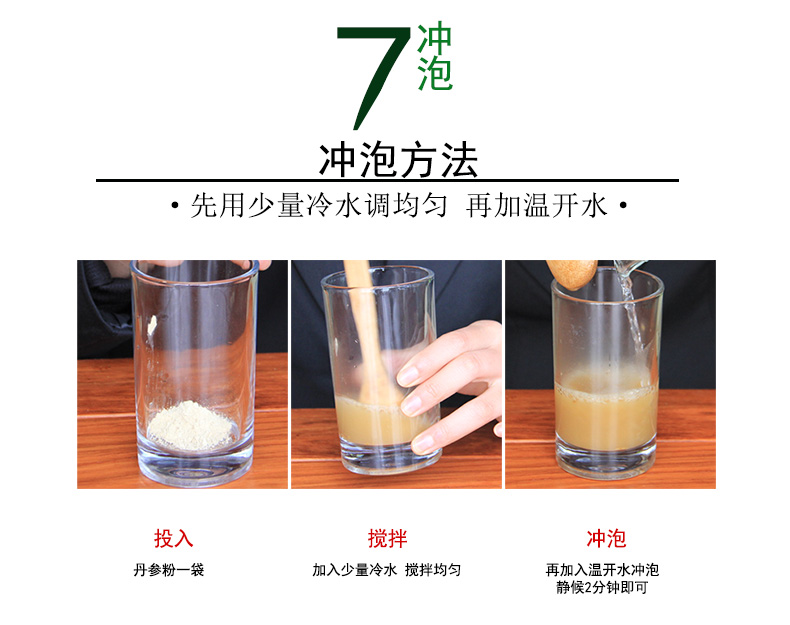 7 冲泡

冲泡方法

• 先用少量冷水调均匀 再加温开水 •

投入

丹参粉一袋

搅拌

加入少量冷水 搅拌均匀

冲泡

再加入温开水冲泡
静候2分钟即可