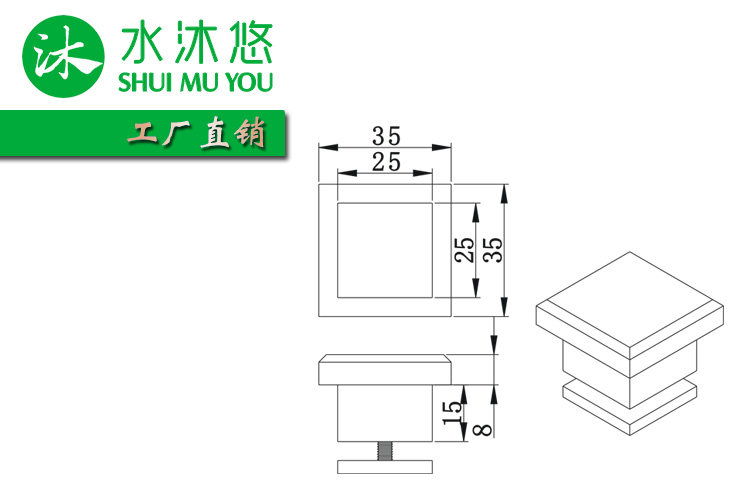 沐 水沐悠
SHUI MU YOU

工厂直销

35
25
25
35
15
8