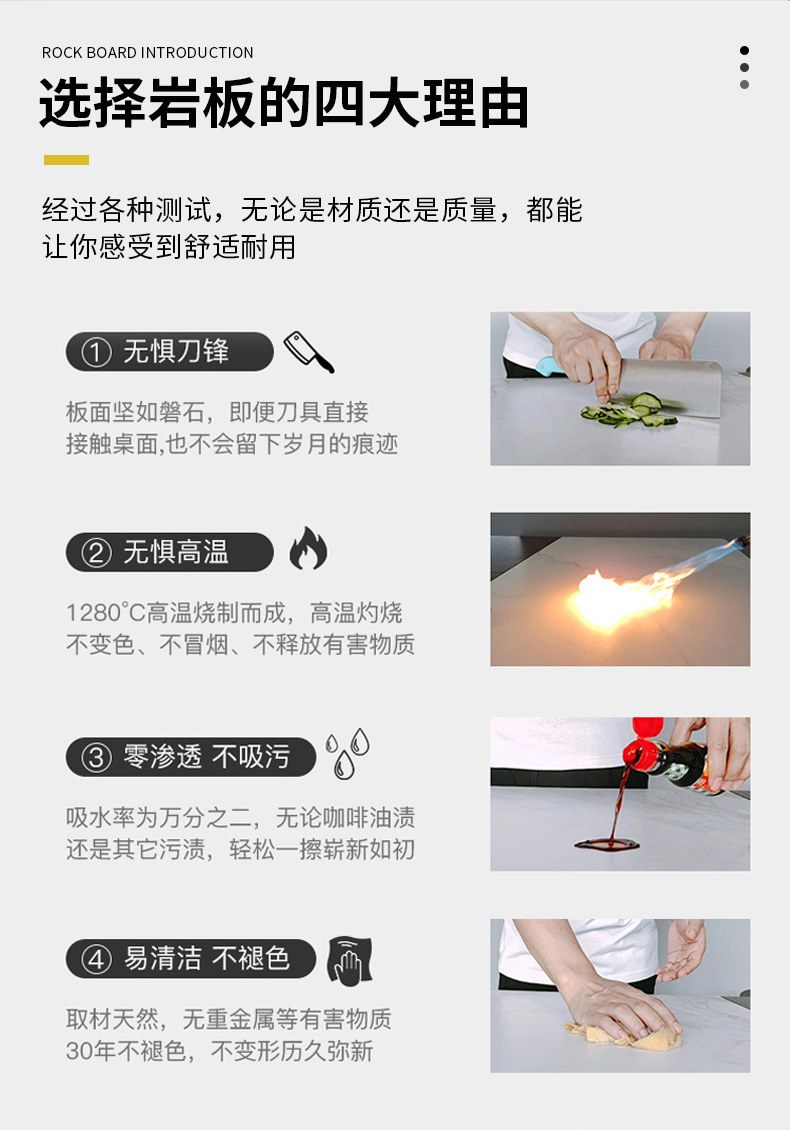 ROCK BOARD INTRODUCTION

选择岩板的四大理由

经过各种测试，无论是材质还是质量，都能让你感受到舒适耐用

① 无惧刀锋

板面坚如磐石，即便刀具直接接触桌面,也不会留下岁月的痕迹

② 无惧高温

1280°C高温烧制而成，高温灼烧不变色、不冒烟、不释放有害物质

③ 零渗透 不吸污

吸水率为万分之二，无论咖啡油渍还是其它污渍，轻松一擦崭新如初

④ 易清洁 不褪色

取材天然，无重金属等有害物质30年不褪色，不变形历久弥新