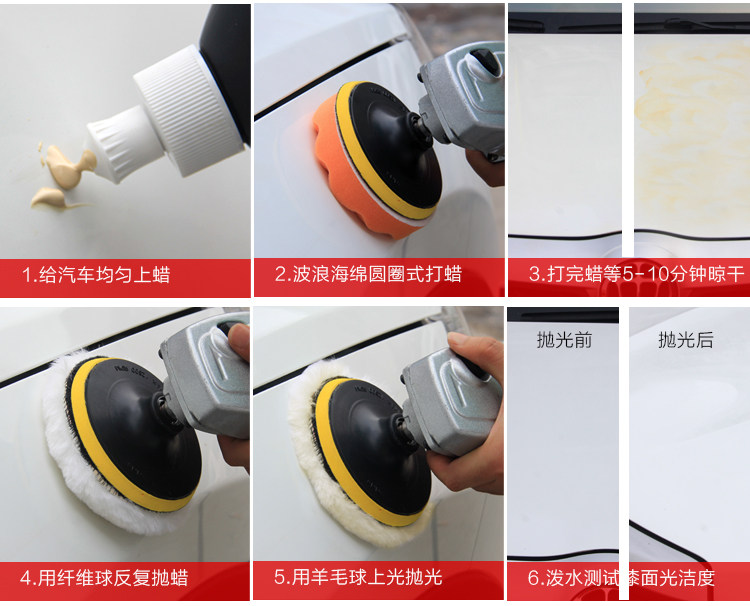 1.给汽车均匀上蜡

2.波浪海绵圆圈式打蜡

3.打完蜡等5-10分钟晾干

4.用纤维球反复抛蜡

5.用羊毛球上光抛光

抛光前

抛光后

6.泼水测试漆面光洁度