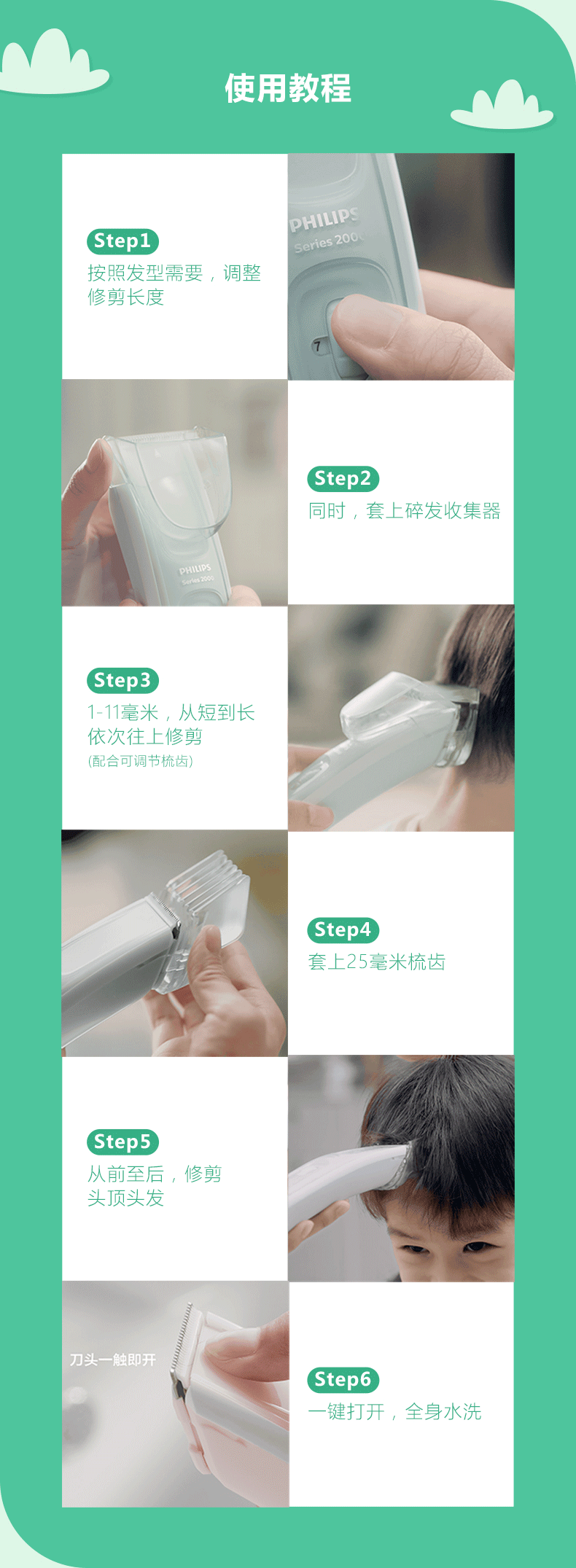 使用教程

Step1
按照发型需要，调整修剪长度

PHILIPS
Series 200
7

PHILIPS
Series 2000

Step2
同时，套上碎发收集器

Step3
1-11毫米，从短到长依次往上修剪
(配合可调节梳齿)

Step4
套上25毫米梳齿

Step5
从前至后，修剪头顶头发

刀头一触即开

Step6
一键打开，全身水洗