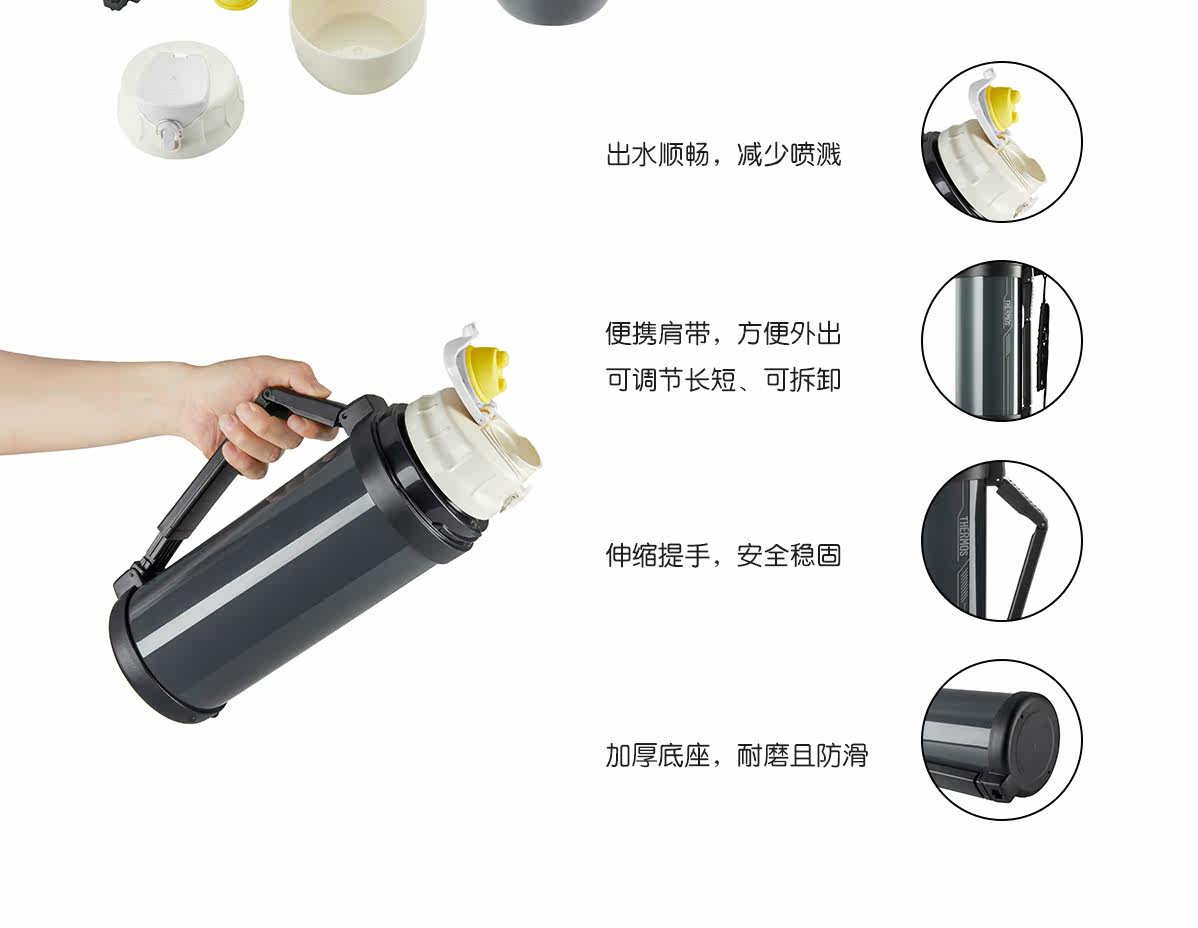 出水顺畅，减少喷溅

便携肩带，方便外出
可调节长短、可拆卸

THERMOS

伸缩提手，安全稳固

THERMOS

加厚底座，耐磨且防滑