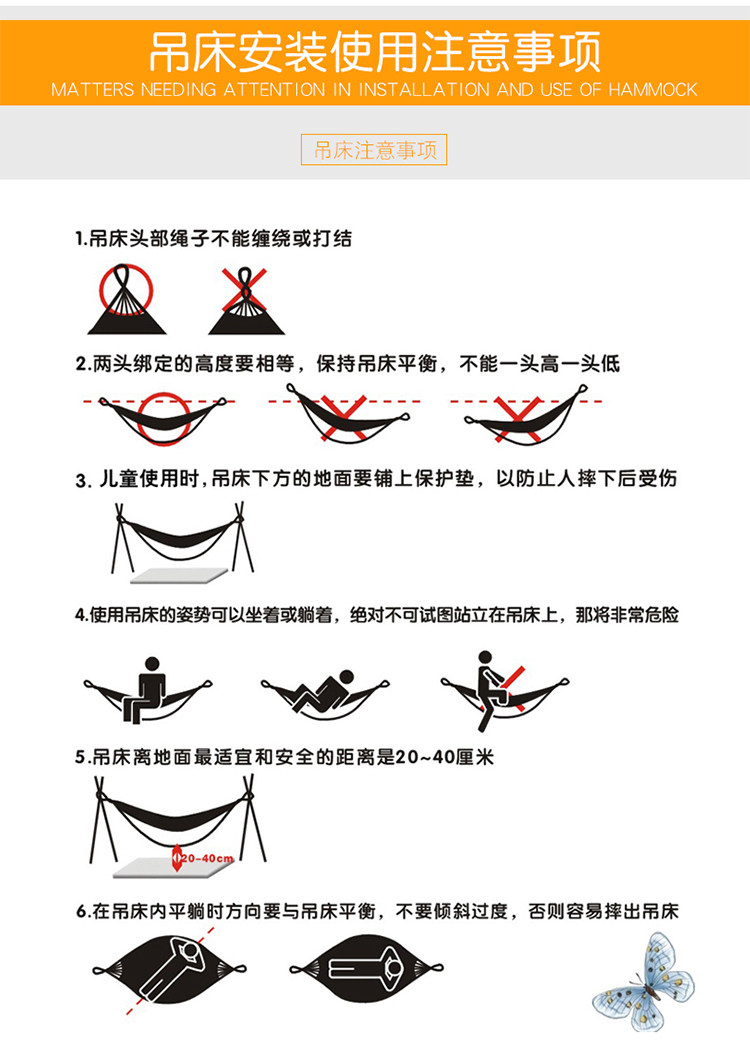 吊床安装使用注意事项
MATTERS NEEDING ATTENTION IN INSTALLATION AND USE OF HAMMOCK

吊床注意事项

1.吊床头部绳子不能缠绕或打结

2.两头绑定的高度要相等，保持吊床平衡，不能一头高一头低

3. 儿童使用时，吊床下方的地面要铺上保护垫，以防止人摔下后受伤

4.使用吊床的姿势可以坐着或躺着，绝对不可试图站立在吊床上，那将非常危险

5.吊床离地面最适宜和安全的距离是20~40厘米

20~40cm

6.在吊床内平躺时方向要与吊床平衡，不要倾斜过度，否则容易摔出吊床