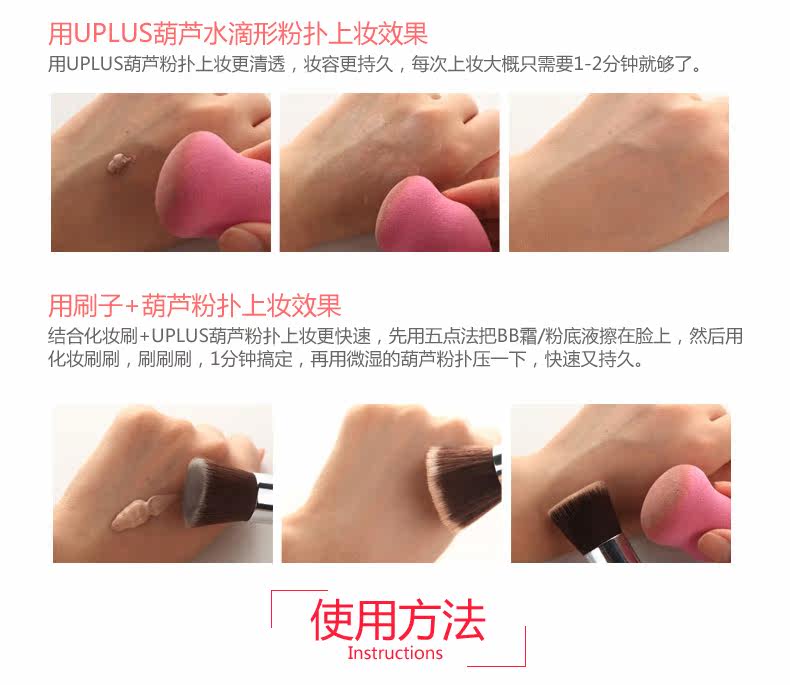 用UPLUS葫芦水滴形粉扑上妆效果
用UPLUS葫芦粉扑上妆更清透，妆容更持久，每次上妆大概只需要1-2分钟就够了。

用刷子+葫芦粉扑上妆效果
结合化妆刷+UPLUS葫芦粉扑上妆更快速，先用五点法把BB霜/粉底液擦在脸上，然后用化妆刷刷，刷刷刷，1分钟搞定，再用微湿的葫芦粉扑压一下，快速又持久。

使用方法
Instructions