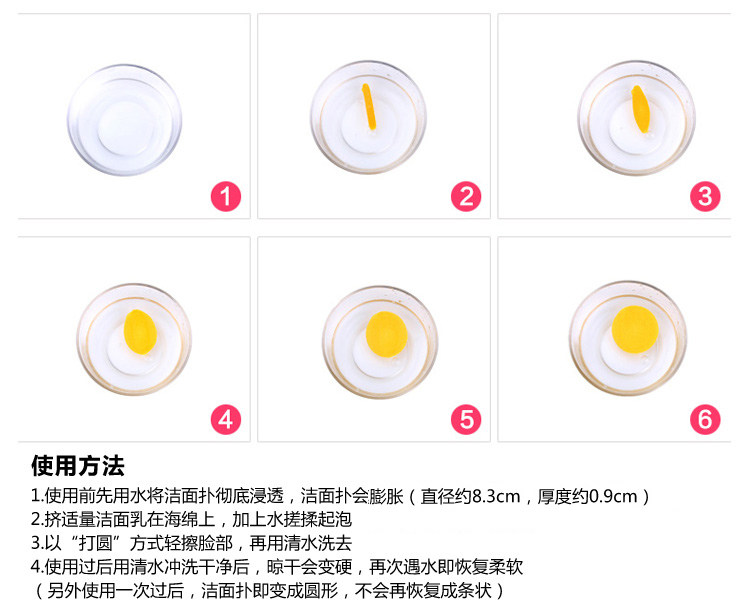 1

2

3

4

5

6

使用方法

1.使用前先用水将洁面扑彻底浸透，洁面扑会膨胀（直径约8.3cm，厚度约0.9cm）
2.挤适量洁面乳在海绵上，加上水搓揉起泡
3.以“打圆”方式轻擦脸部，再用清水洗去
4.使用过后用清水冲洗干净后，晾干会变硬，再次遇水即恢复柔软
（另外使用一次过后，洁面扑即变成圆形，不会再恢复成条状）