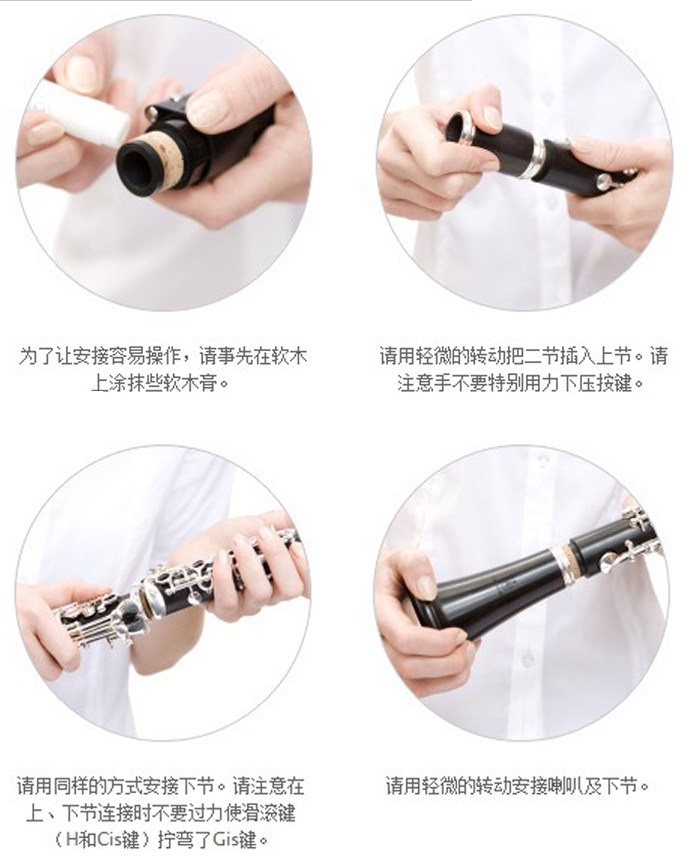 为了让安接容易操作，请事先在软木上涂抹些软木膏。

请用轻微的转动把二节插入上节。请注意手不要特别用力下压按键。

请用同样的方式安接下节。请注意在上、下节连接时不要过力使滑滚键（H和Cis键）拧弯了Gis键。

请用轻微的转动安接喇叭及下节。