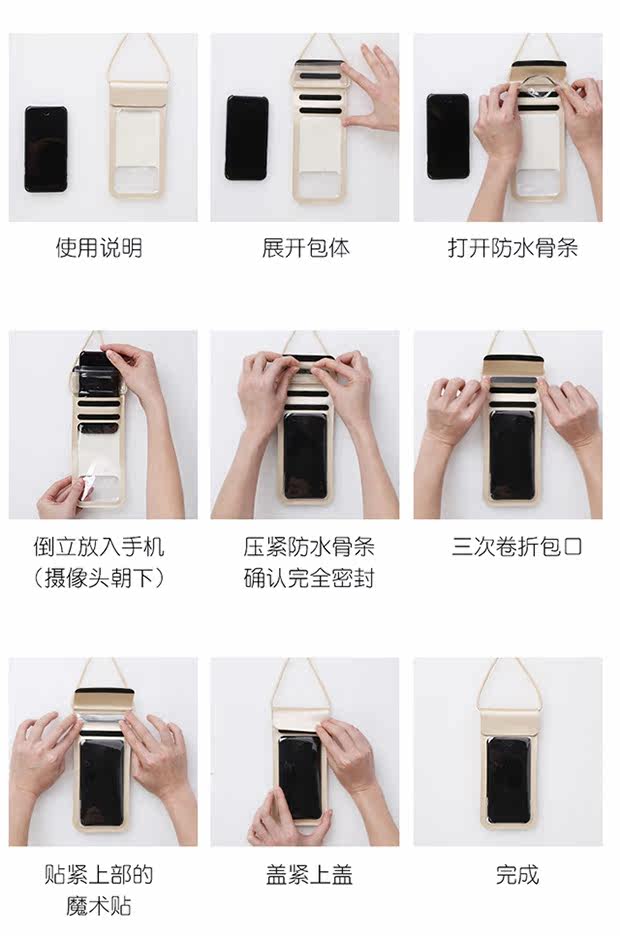 使用说明

展开包体

打开防水骨条

倒立放入手机
（摄像头朝下）

压紧防水骨条
确认完全密封

三次卷折包口

贴紧上部的
魔术贴

盖紧上盖

完成