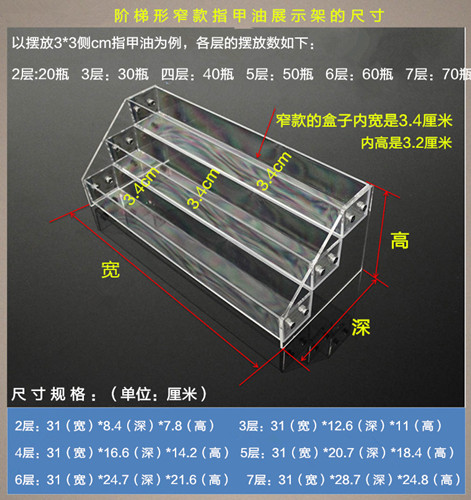 阶梯形窄款指甲油展示架的尺寸

以摆放3*3侧cm指甲油为例，各层的摆放数如下：

2层:20瓶 3层：30瓶 四层：40瓶 5层：50瓶 6层：60瓶 7层：70瓶

窄款的盒子内宽是3.4厘米
内高是3.2厘米

3.4cm 3.4cm 3.4cm

宽

高

深

尺寸规格：（单位：厘米）

2层：31（宽）*8.4（深）*7.8（高） 3层：31（宽）*12.6（深）*11（高）

4层：31（宽）*16.6（深）*14.2（高） 5层：31（宽）*20.7（深）*18.4（高）

6层：31（宽）*24.7（深）*21.6（高） 7层：31（宽）*28.7（深）*24.8（高）