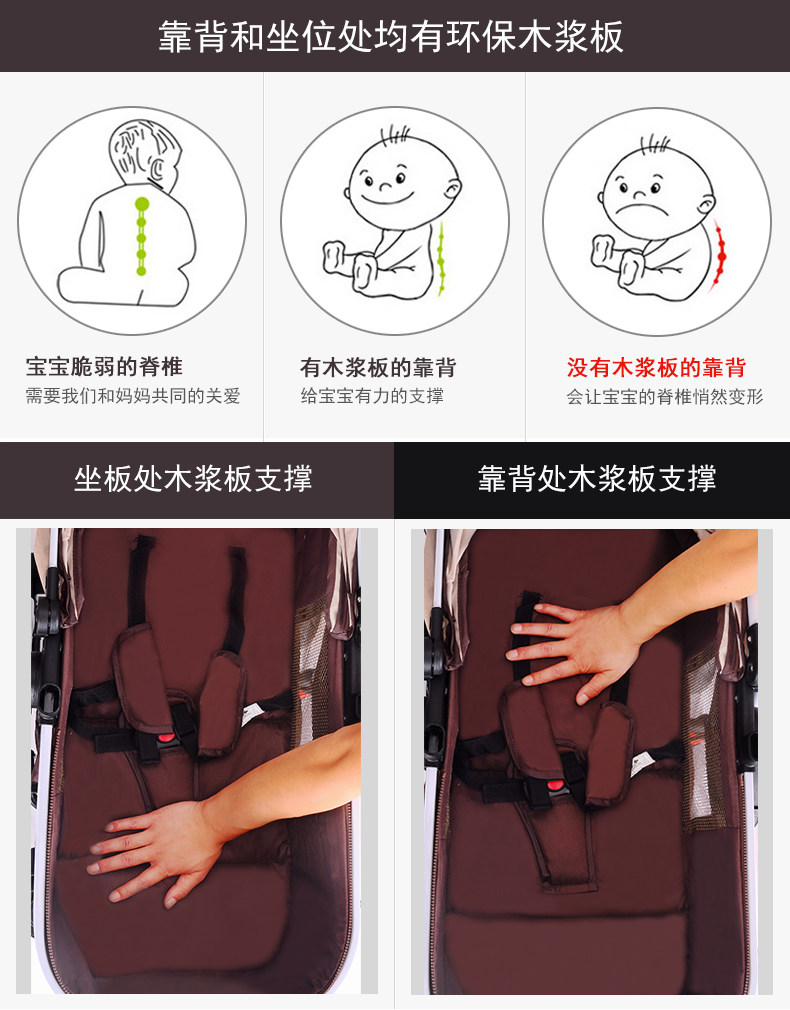 靠背和坐位处均有环保木浆板

宝宝脆弱的脊椎
需要我们和妈妈共同的关爱

有木浆板的靠背
给宝宝有力的支撑

没有木浆板的靠背
会让宝宝的脊椎悄然变形

坐板处木浆板支撑

靠背处木浆板支撑