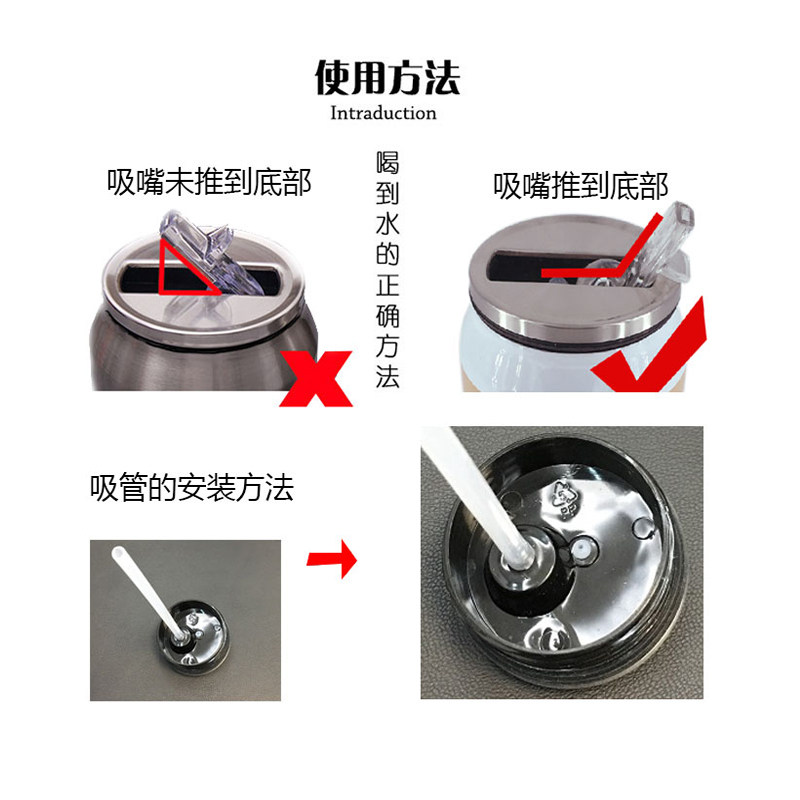 使用方法
Intraduction

吸嘴未推到底部

喝到水的正确方法

吸嘴推到底部

吸管的安装方法

PP