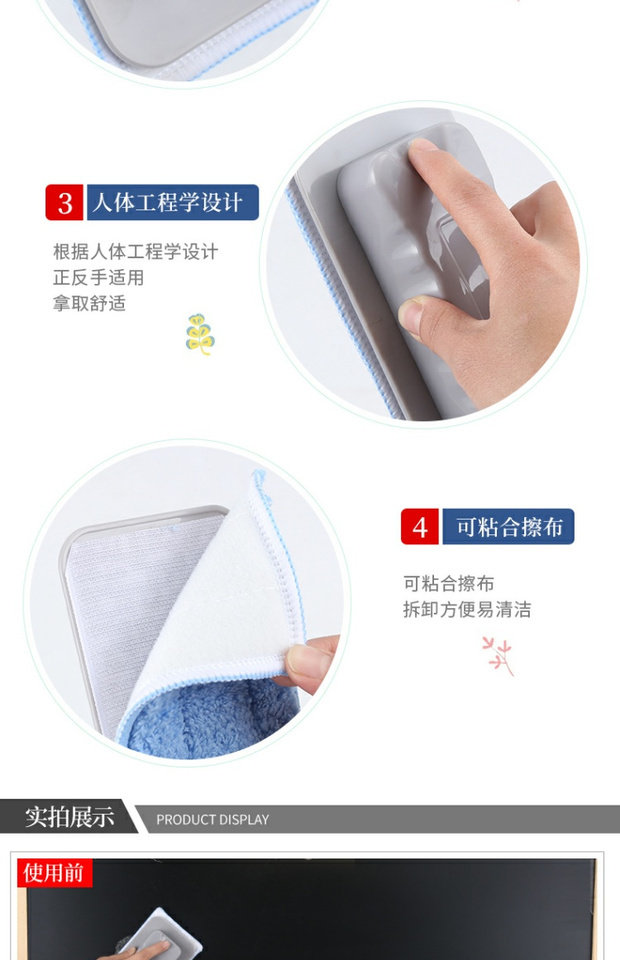 3 人体工程学设计

根据人体工程学设计
正反手适用
拿取舒适

4 可粘合擦布

可粘合擦布
拆卸方便易清洁

实拍展示 PRODUCT DISPLAY

使用前