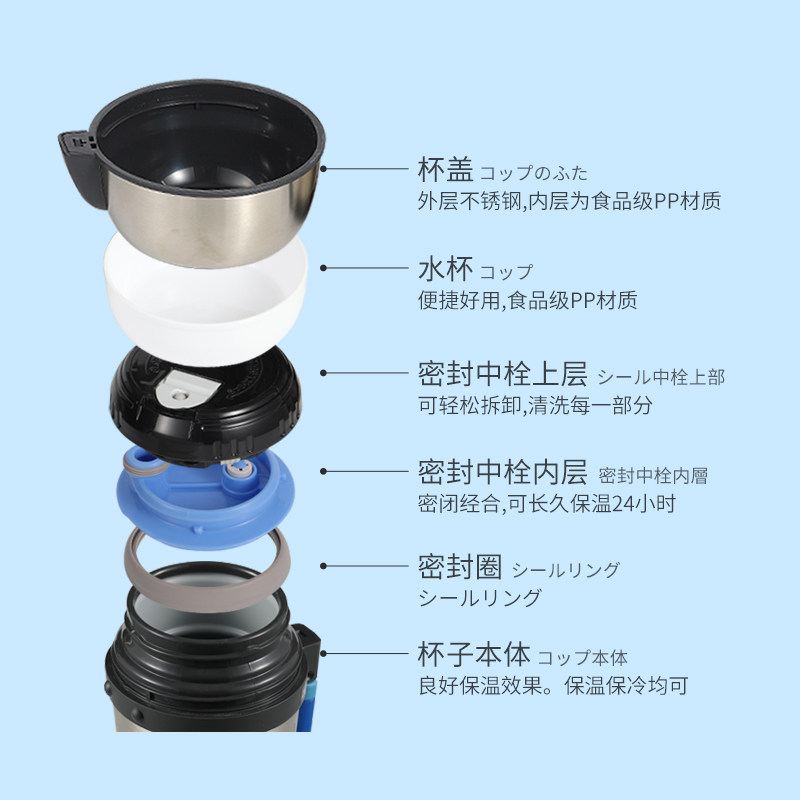 杯盖 コップのふた
外层不锈钢,内层为食品级PP材质

水杯 コップ
便捷好用,食品级PP材质

密封中栓上层 シール中栓上部
可轻松拆卸,清洗每一部分

密封中栓内层 密封中栓内層
密闭经合,可长久保温24小时

密封圈 シールリング
シールリング

杯子本体 コップ本体
良好保温效果。保温保冷均可