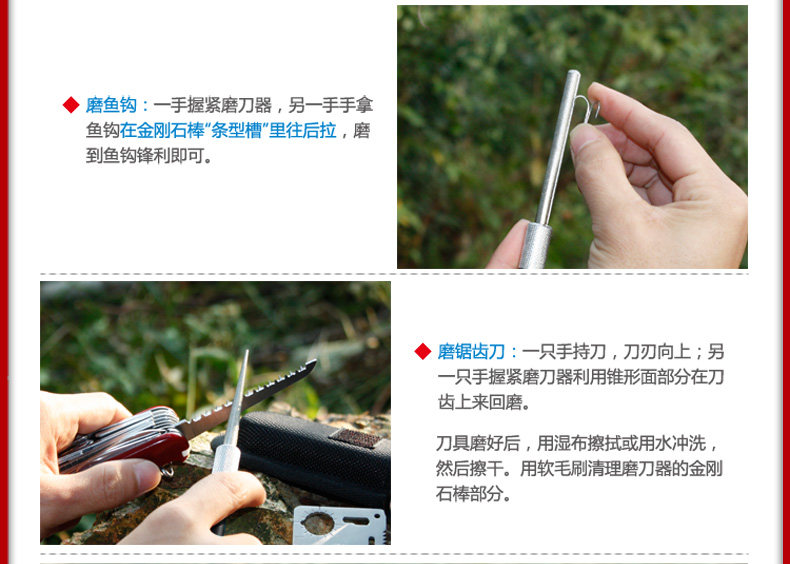 ◆ 磨鱼钩：一手握紧磨刀器，另一手手拿鱼钩在金刚石棒“条型槽”里往后拉，磨到鱼钩锋利即可。

◆ 磨锯齿刀：一只手持刀，刀刃向上；另一只手握紧磨刀器利用锥形面部分在刀齿上来回磨。

刀具磨好后，用湿布擦拭或用水冲洗，然后擦干。用软毛刷清理磨刀器的金刚石棒部分。