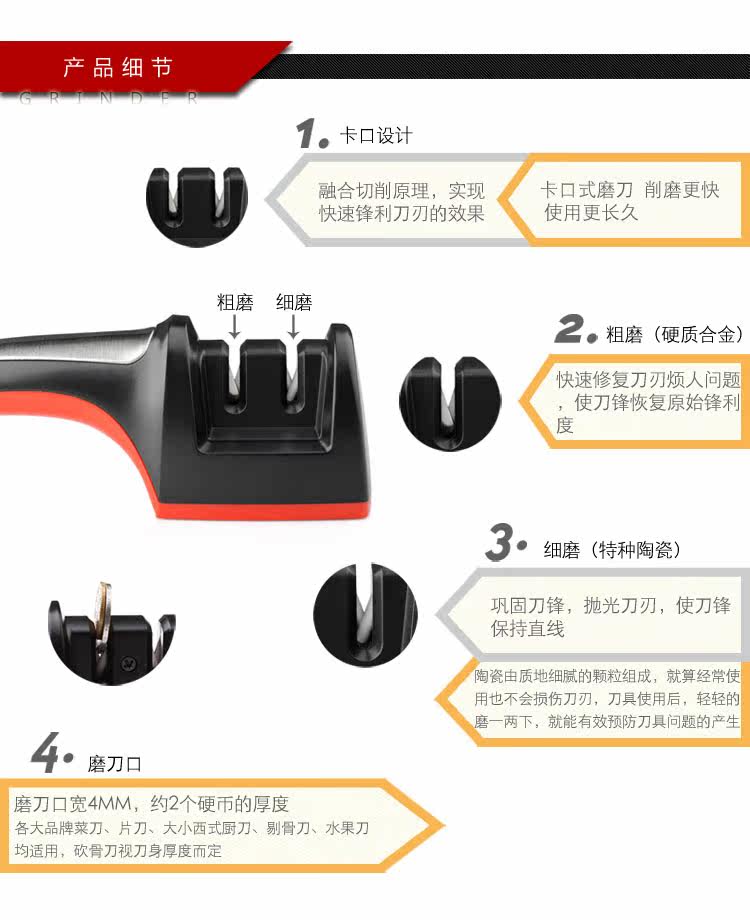 产品细节
GRINDER

1. 卡口设计

融合切削原理，实现快速锋利刀刃的效果

卡口式磨刀 削磨更快 使用更长久

粗磨 细磨

2. 粗磨（硬质合金）

快速修复刀刃烦人问题，使刀锋恢复原始锋利度

3. 细磨（特种陶瓷）

巩固刀锋，抛光刀刃，使刀锋保持直线

陶瓷由质地细腻的颗粒组成，就算经常使用也不会损伤刀刃，刀具使用后，轻轻的磨一两下，就能有效预防刀具问题的产生

4. 磨刀口

磨刀口宽4MM，约2个硬币的厚度
各大品牌菜刀、片刀、大小西式厨刀、剔骨刀、水果刀均适用，砍骨刀视刀身厚度而定