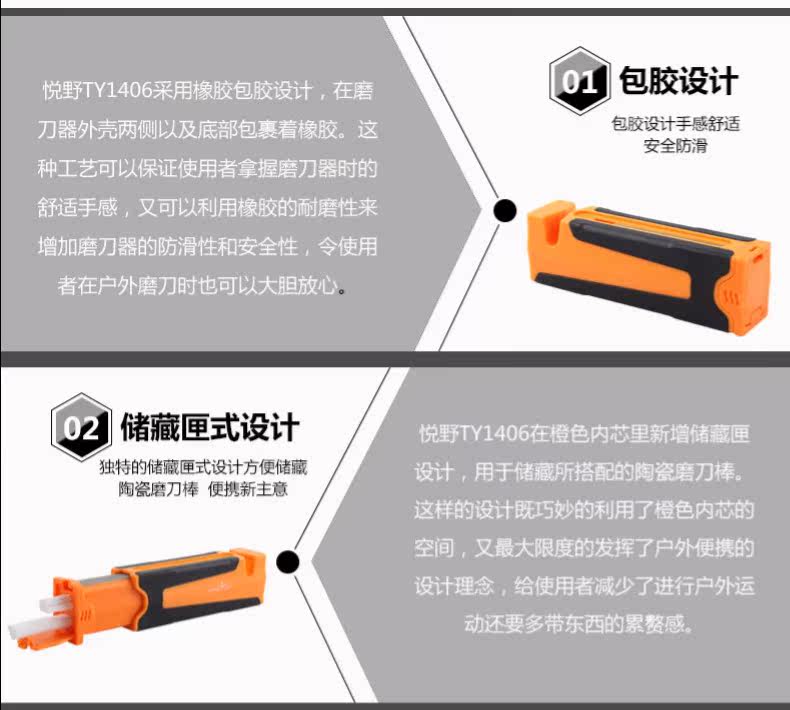 悦野TY1406采用橡胶包胶设计，在磨刀器外壳两侧以及底部包裹着橡胶。这种工艺可以保证使用者拿握磨刀器时的舒适手感，又可以利用橡胶的耐磨性来增加磨刀器的防滑性和安全性，令使用者在户外磨刀时也可以大胆放心。

01 包胶设计

包胶设计手感舒适
安全防滑

02 储藏匣式设计

独特的储藏匣式设计方便储藏
陶瓷磨刀棒 便携新主意

悦野TY1406在橙色内芯里新增储藏匣设计，用于储藏所搭配的陶瓷磨刀棒。这样的设计既巧妙的利用了橙色内芯的空间，又最大限度的发挥了户外便携的设计理念，给使用者减少了进行户外运动还要多带东西的累赘感。